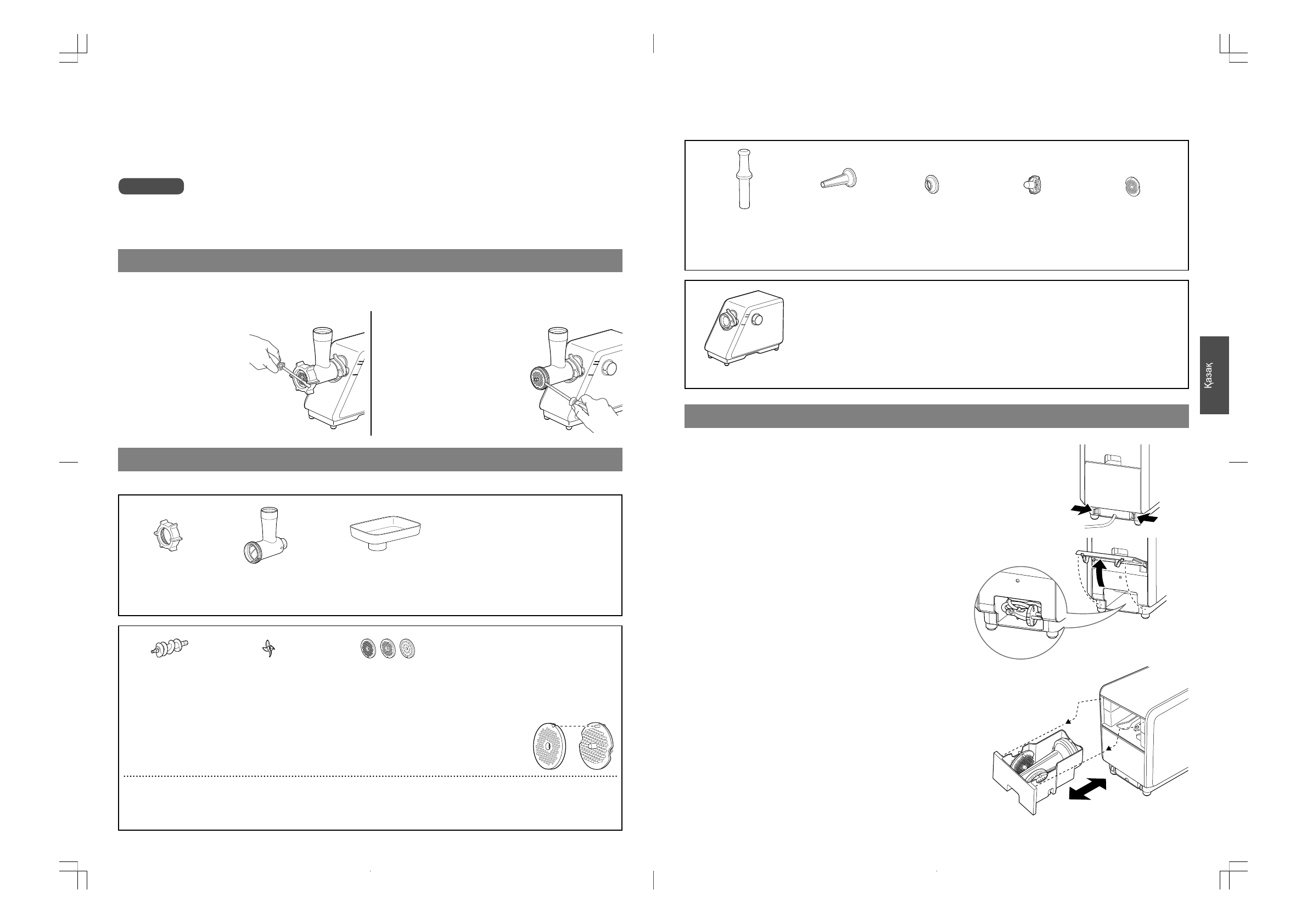 Қазақ