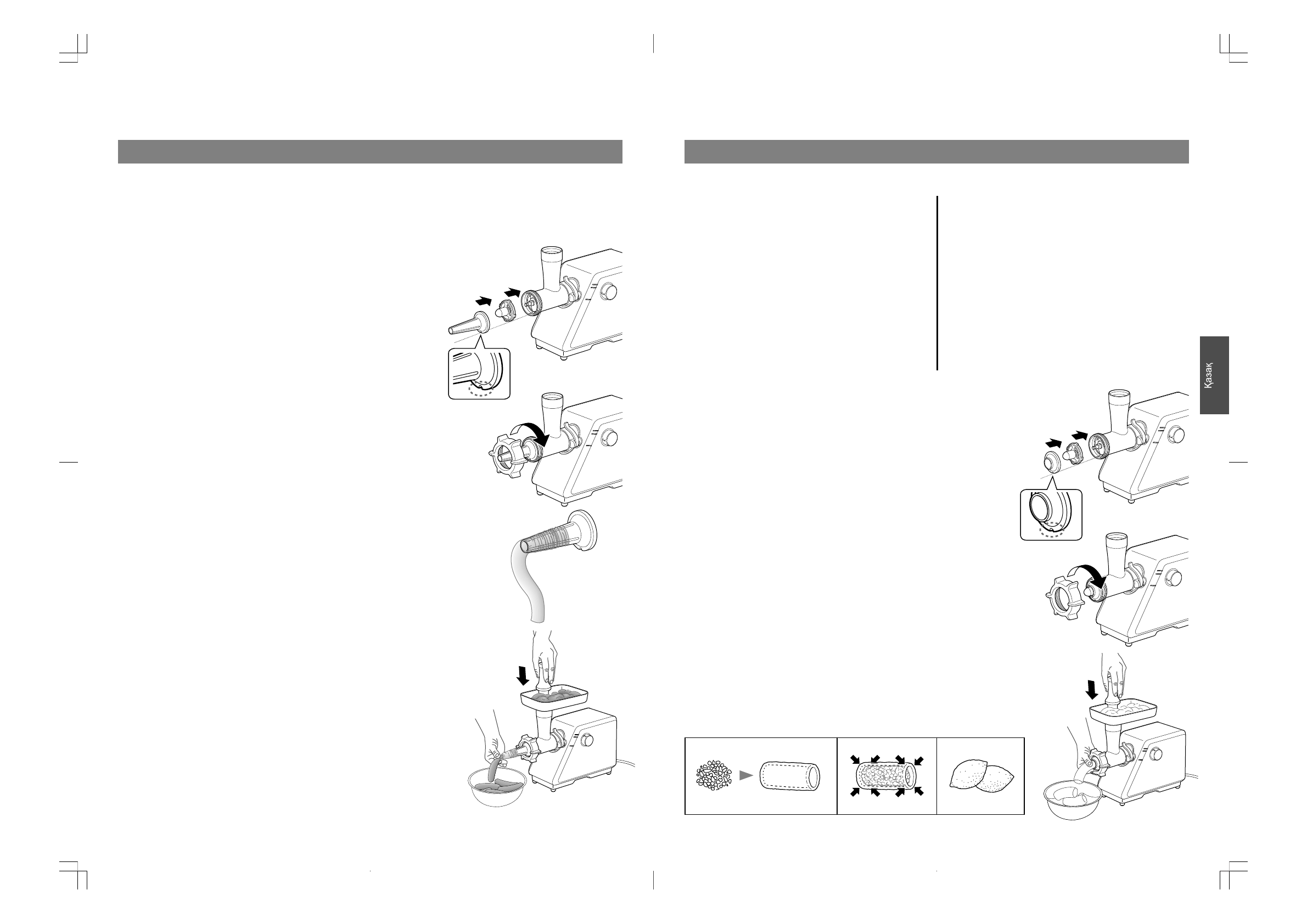 Қазақ