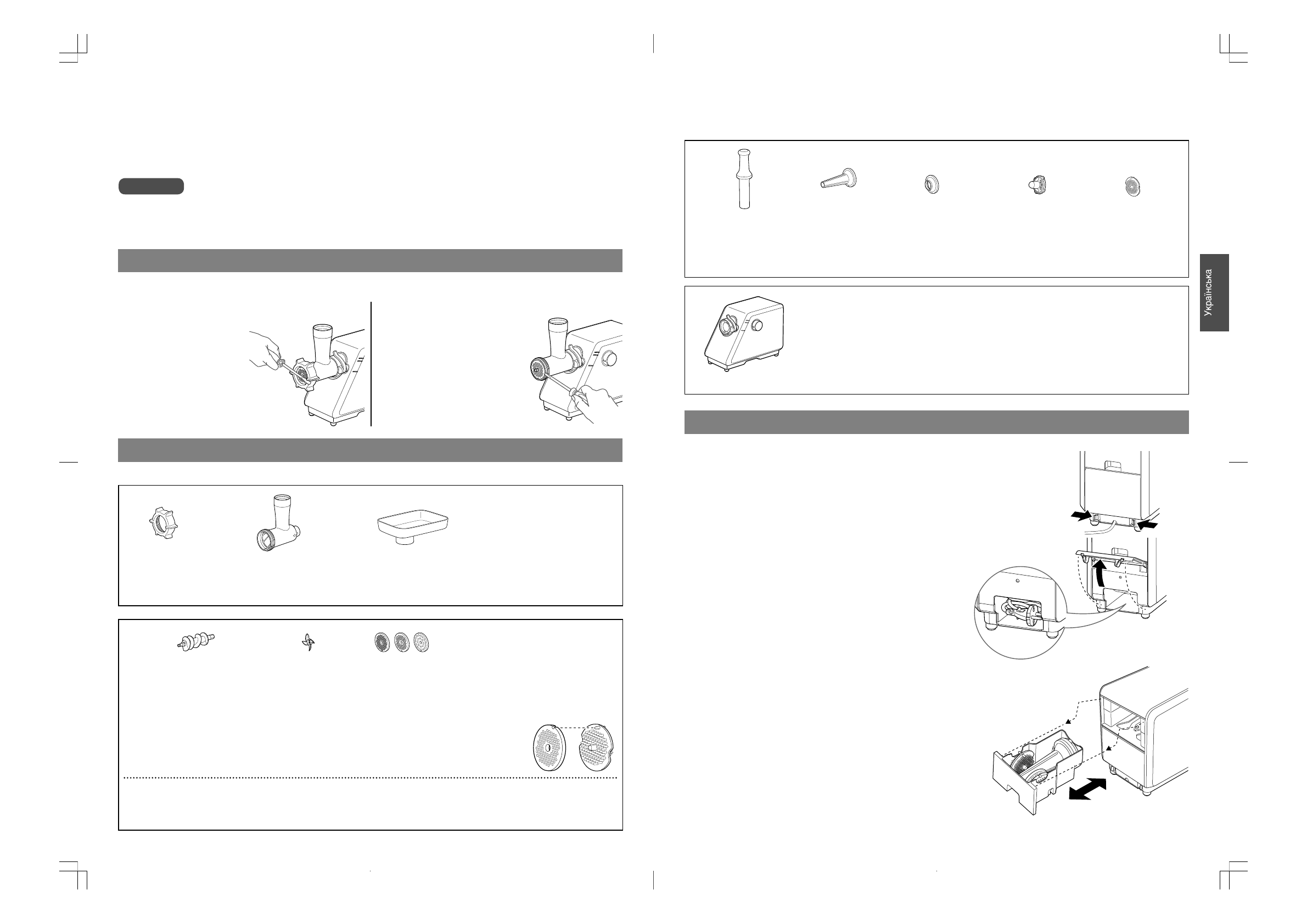 Українська