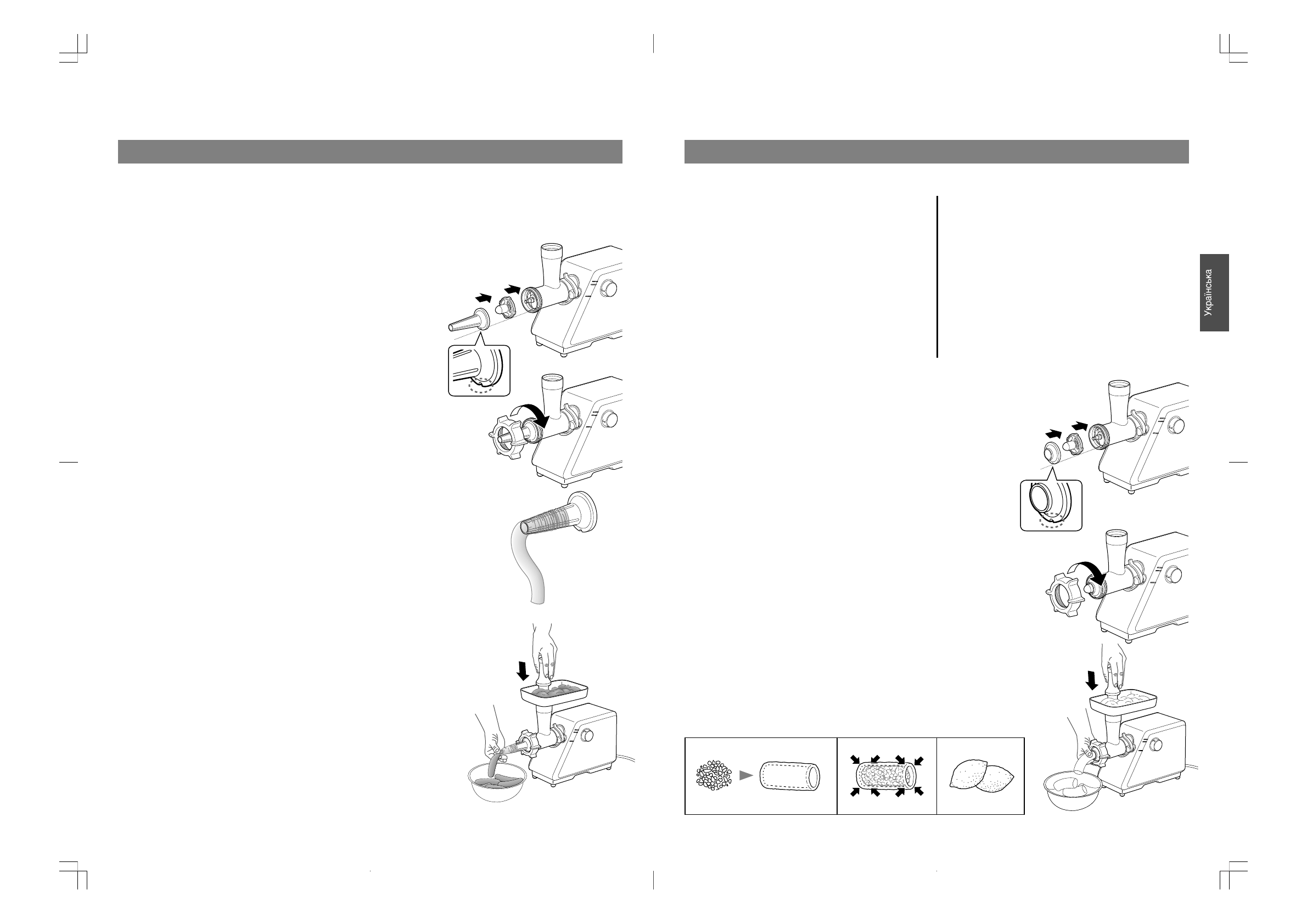 Українська