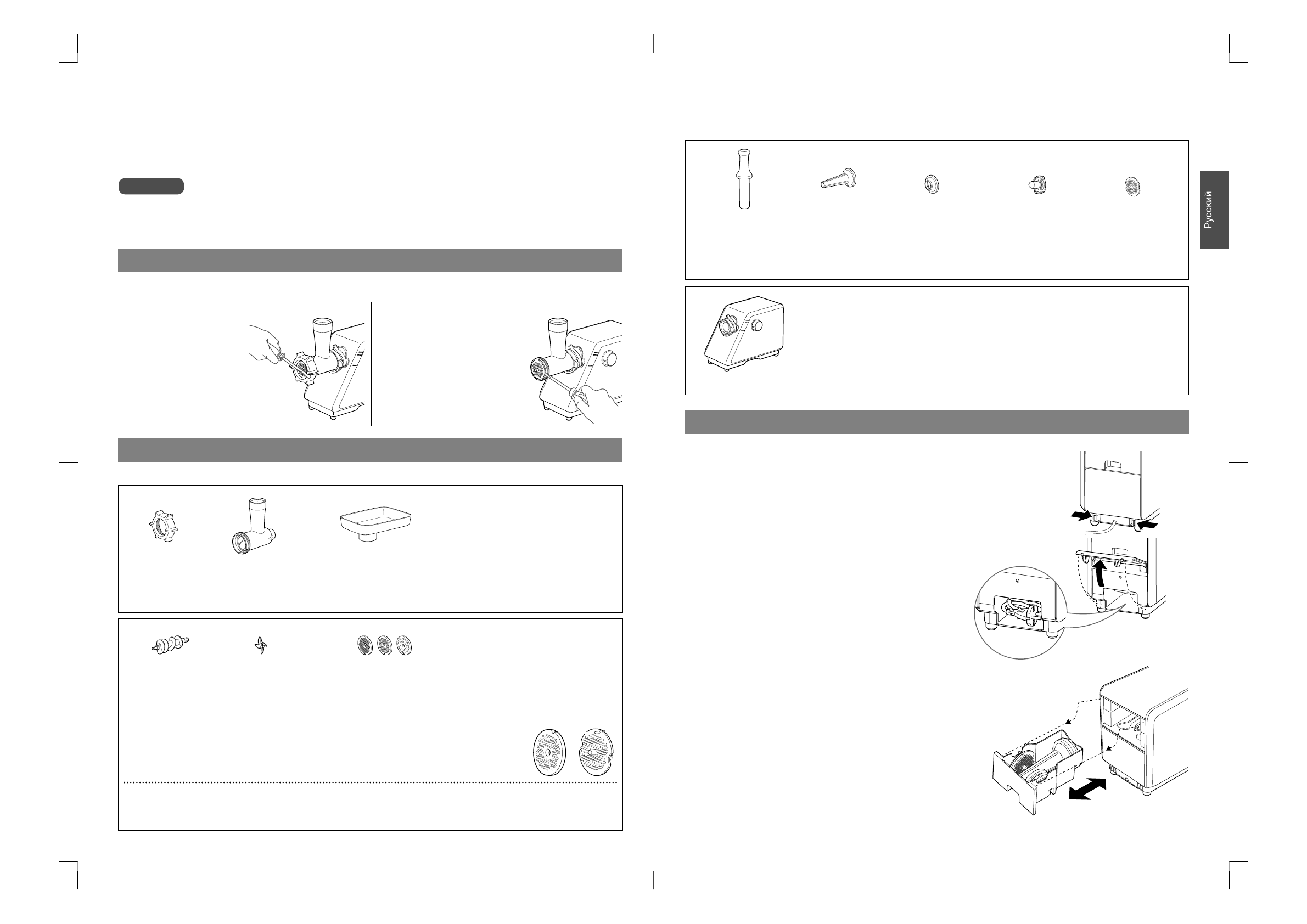 Русский