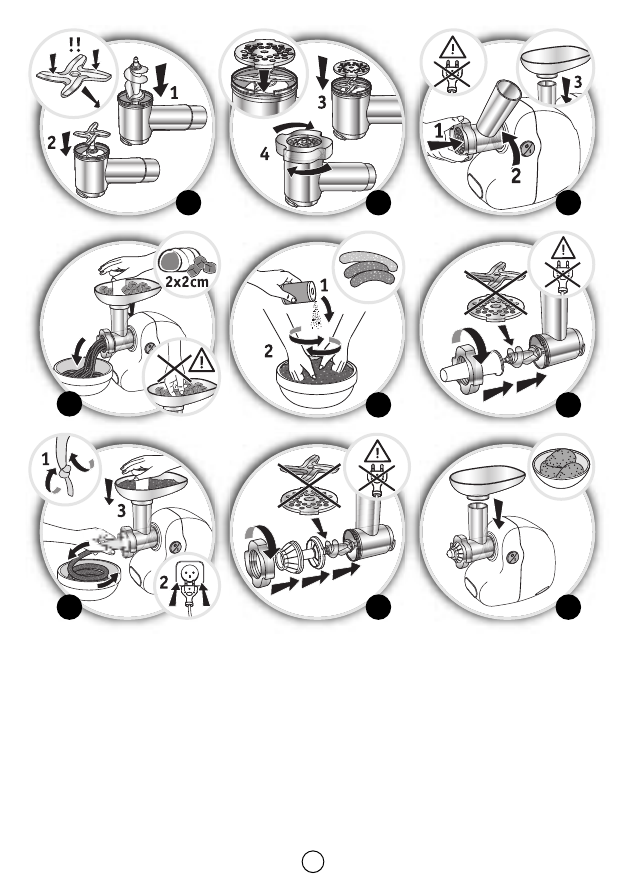 !!
1
2
3
4
1
2
3
2x2cm
1
2
1
3
2