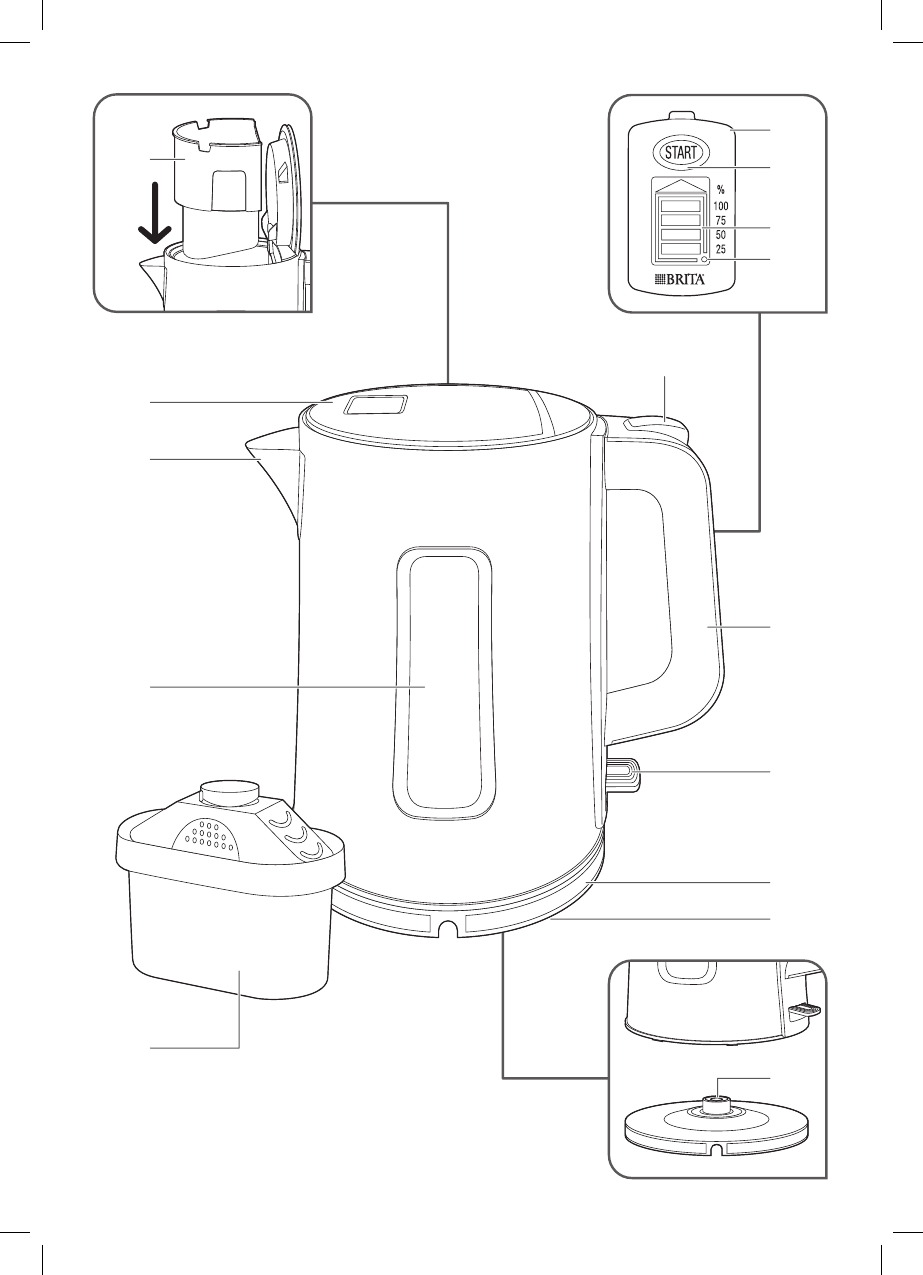 START

%
100
75
50
25

BRITA