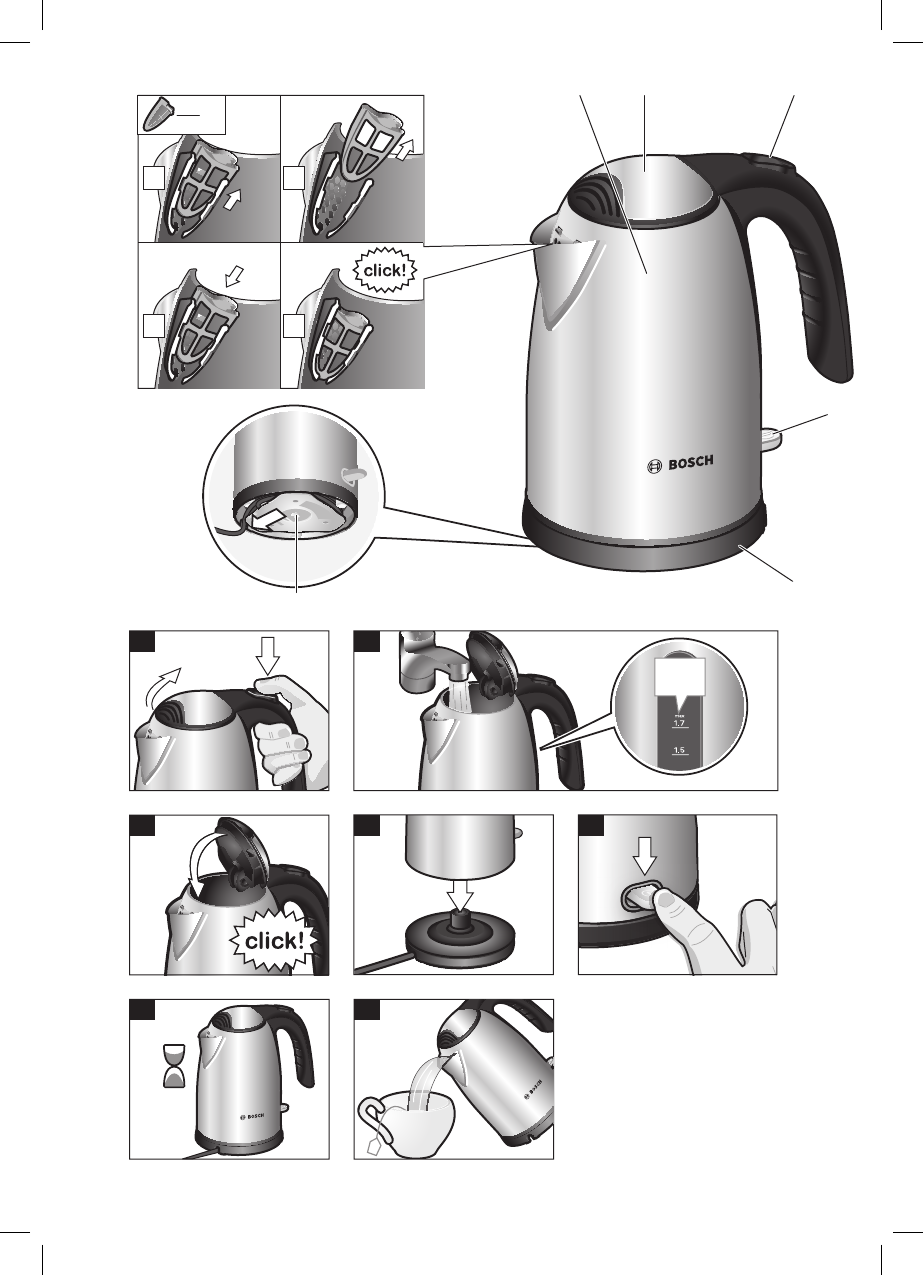 click!

BOSCH

max
1.7
1.5

click!

BOSCH

BOSCH