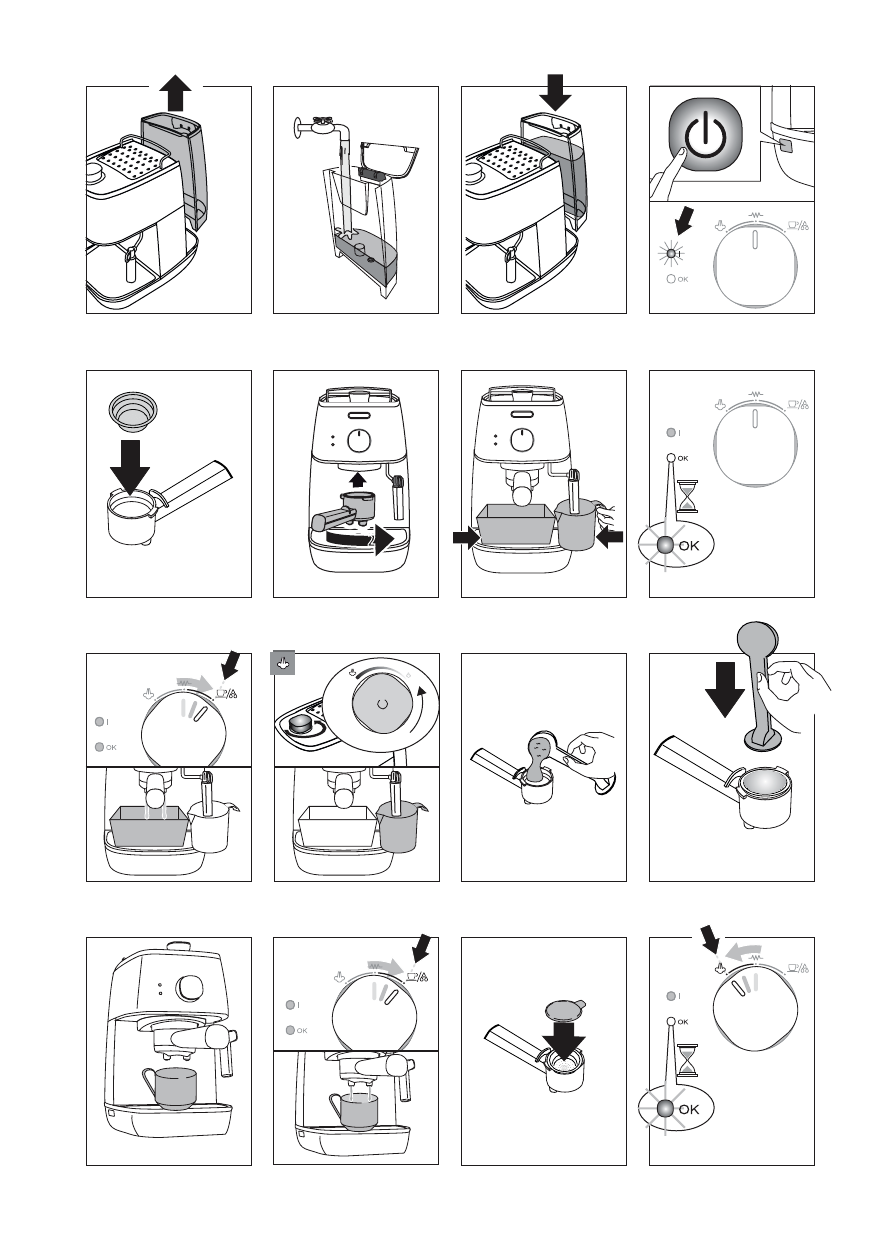 I
OK

I
OK
OK

I
OK

I
OK

I
OK
OK