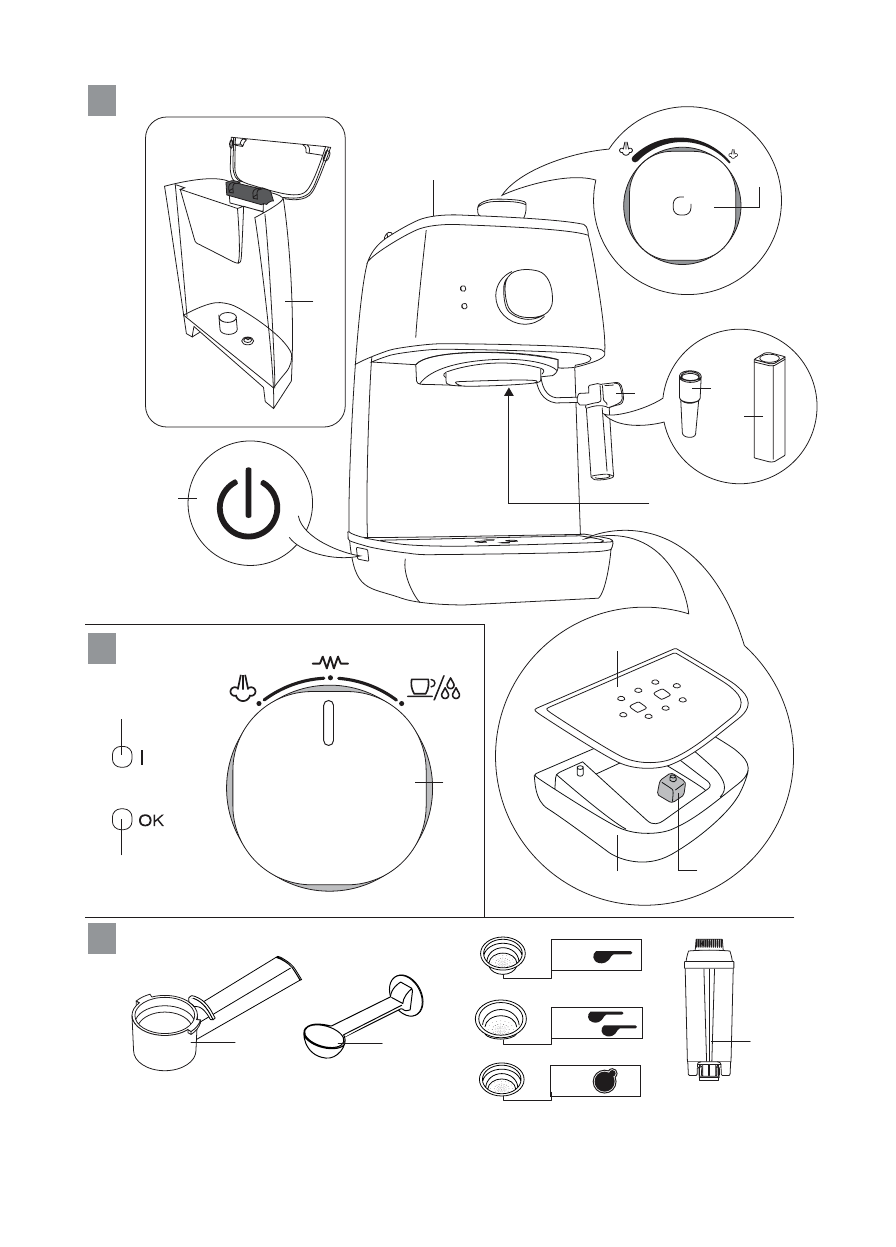 I

OK