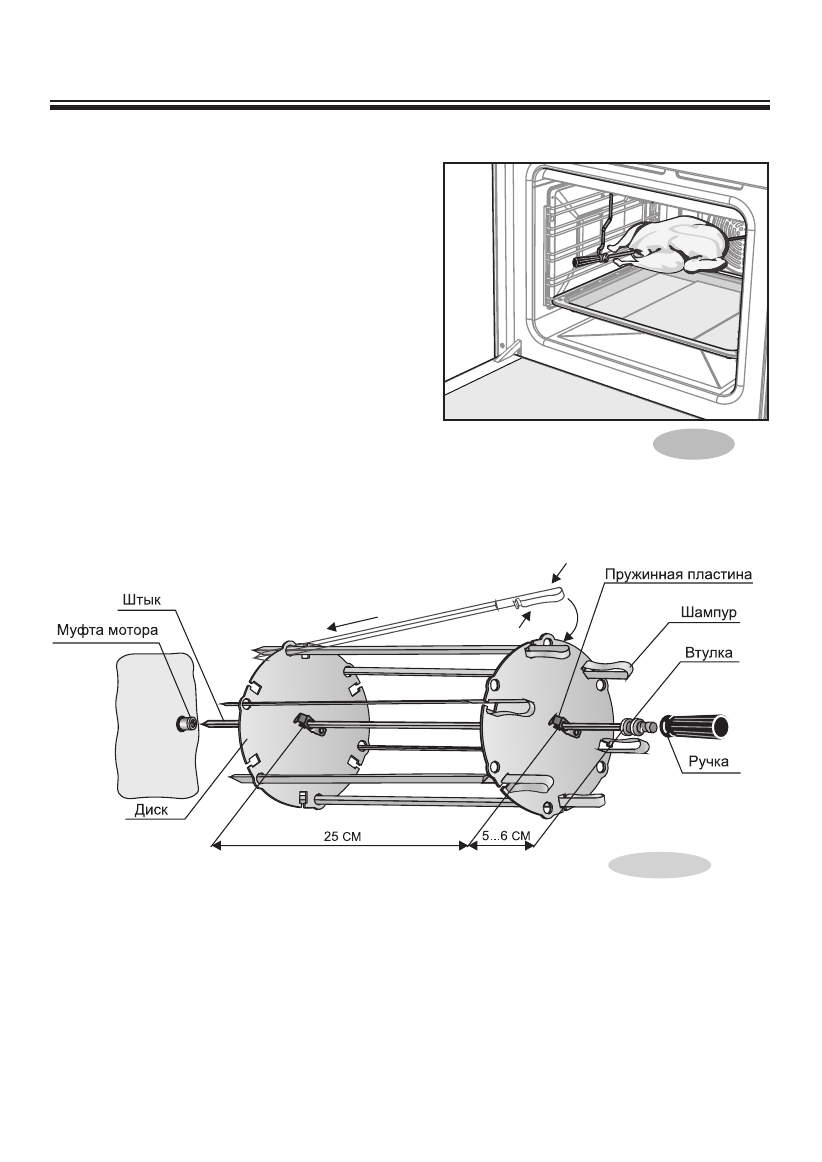 Пружинная пластина

Штык

Шампур

Муфта мотора

Втулка

Ручка

Диск

25 СМ

5...6 СМ