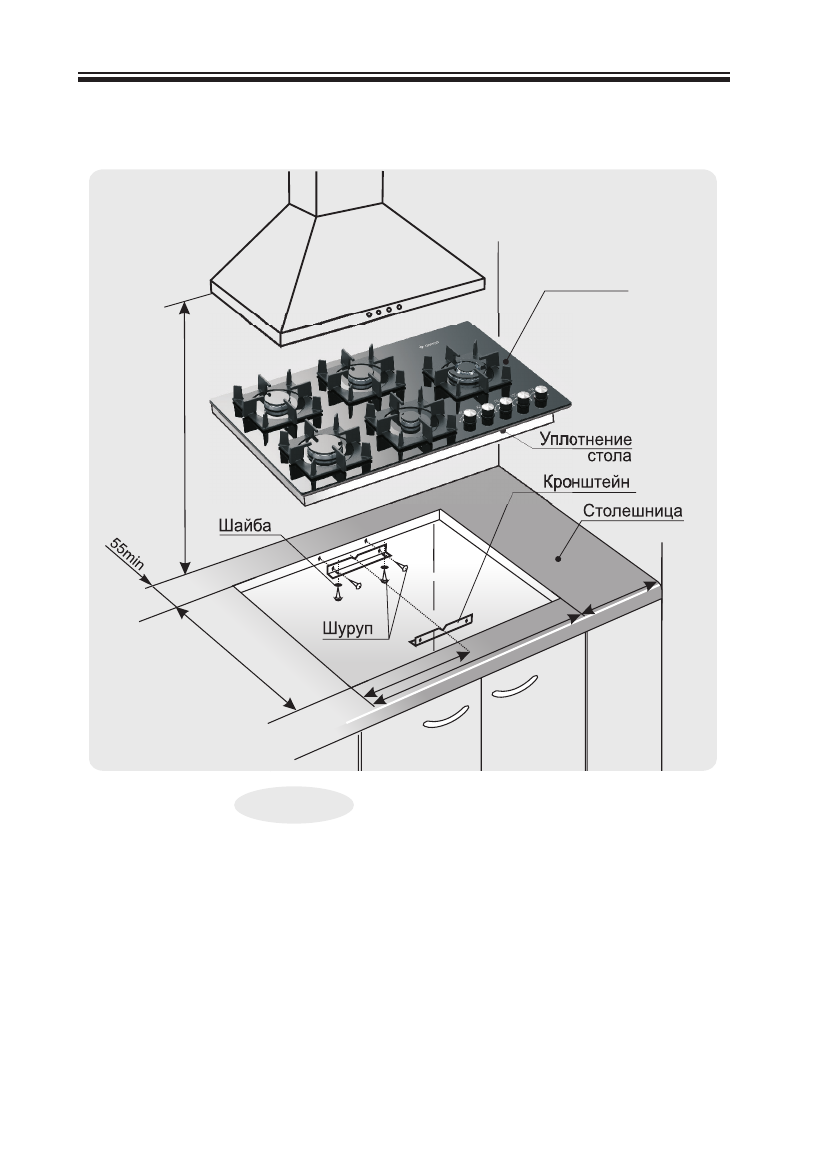 Уплотнение стола
Кронштейн
Столешница
Шайба
55min
Шуруп