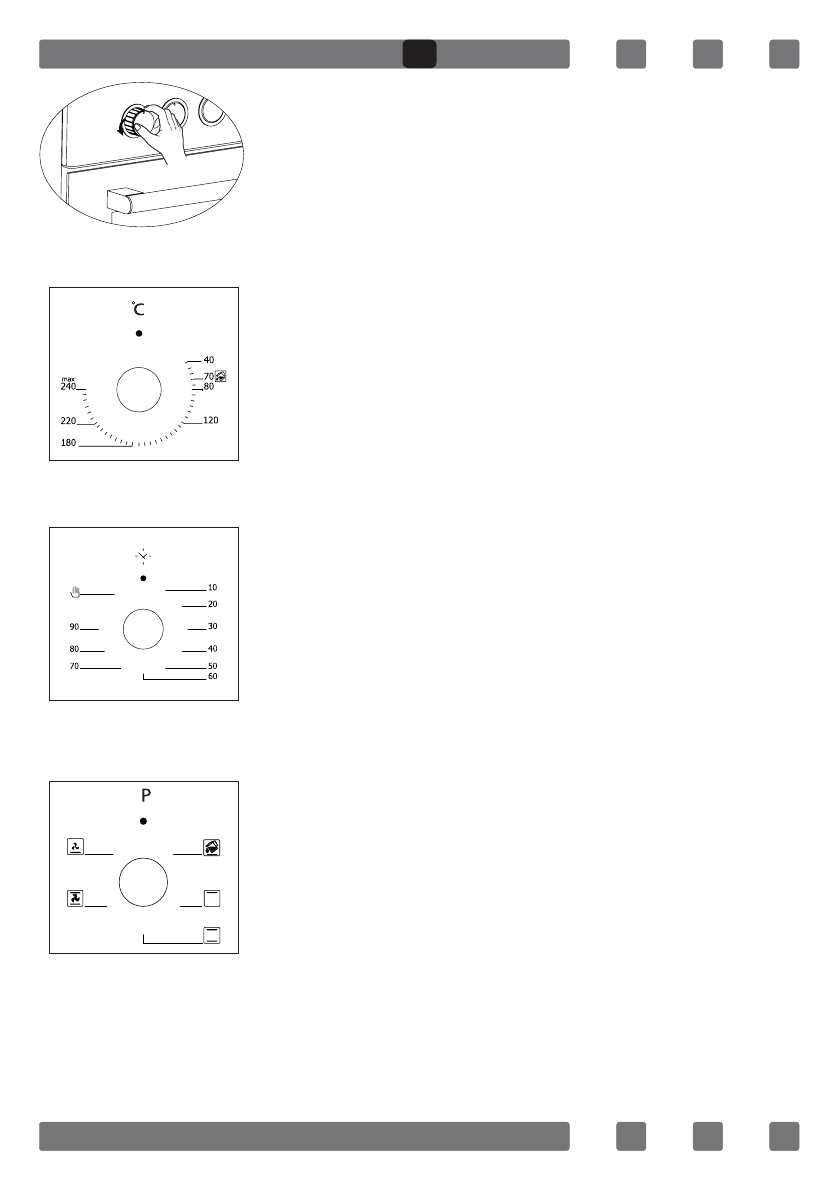 °C

40
70
80
120
max
240
220
180

10
20
30
40
50
60
90
80
70

P