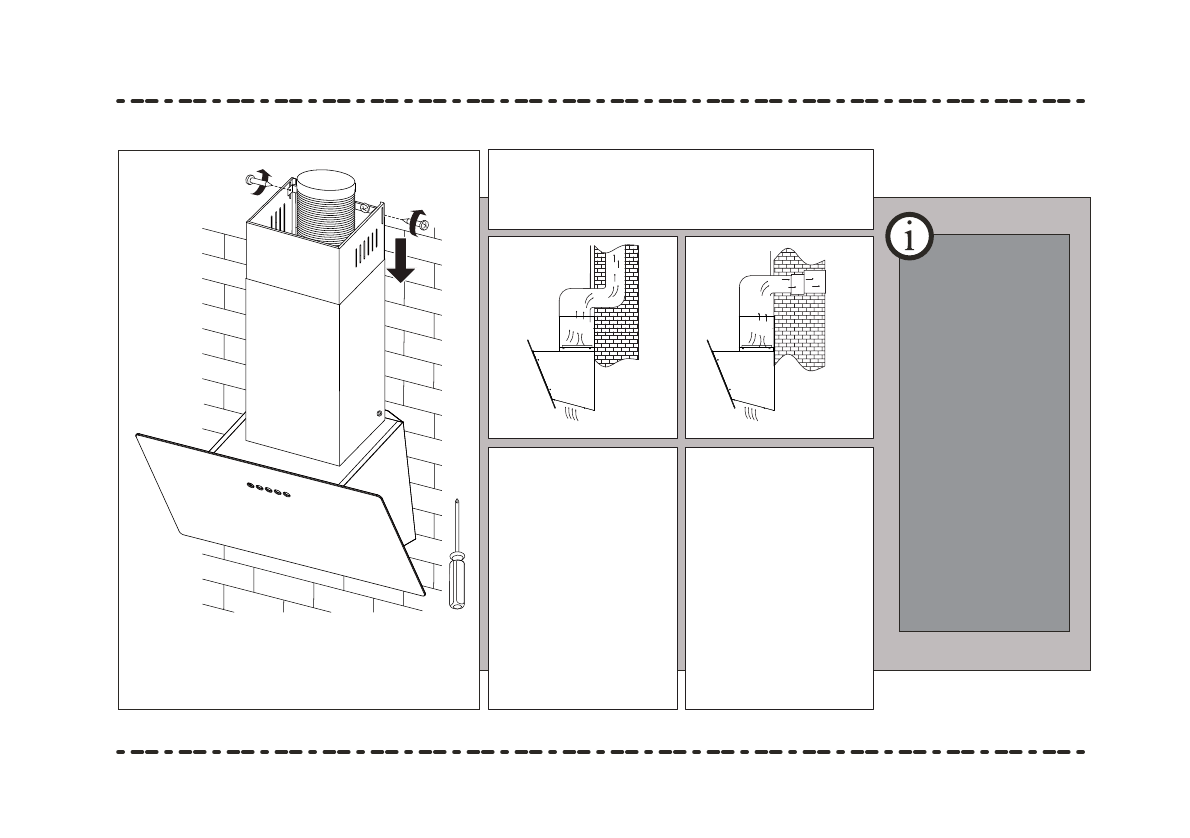 i