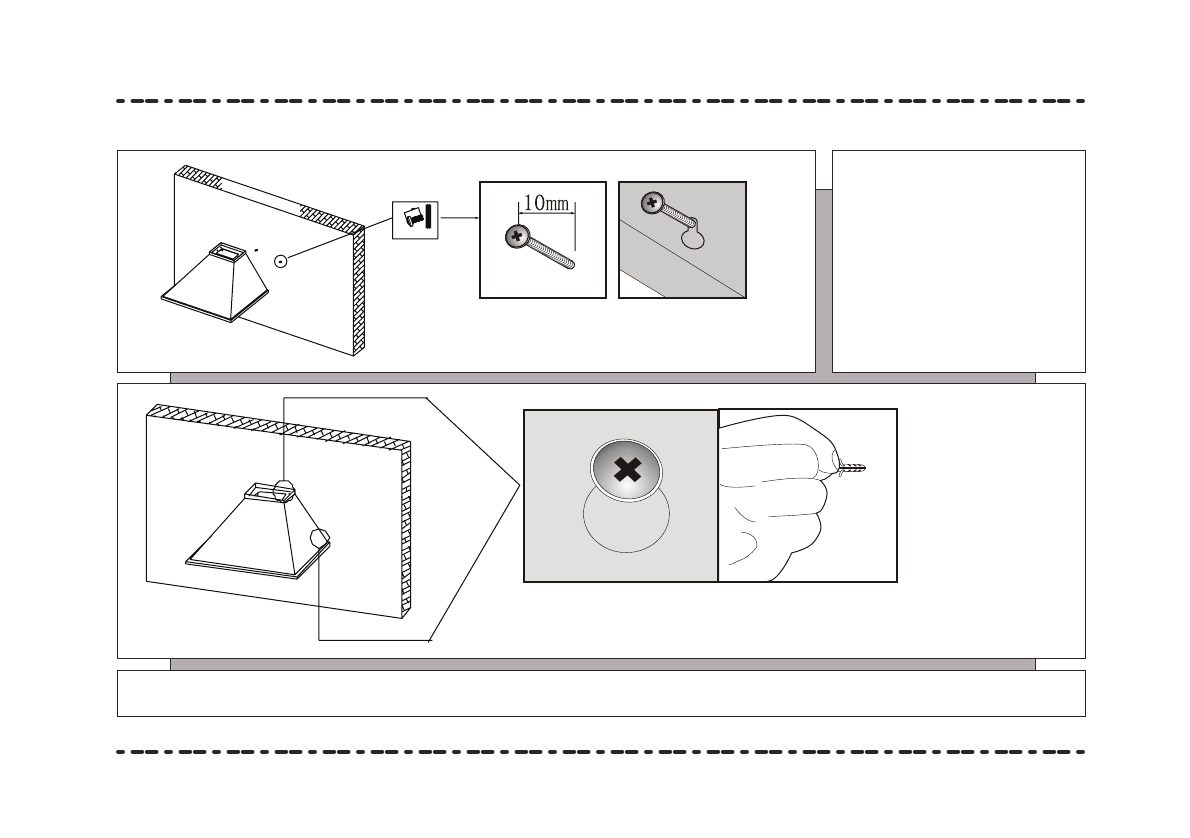 10mm