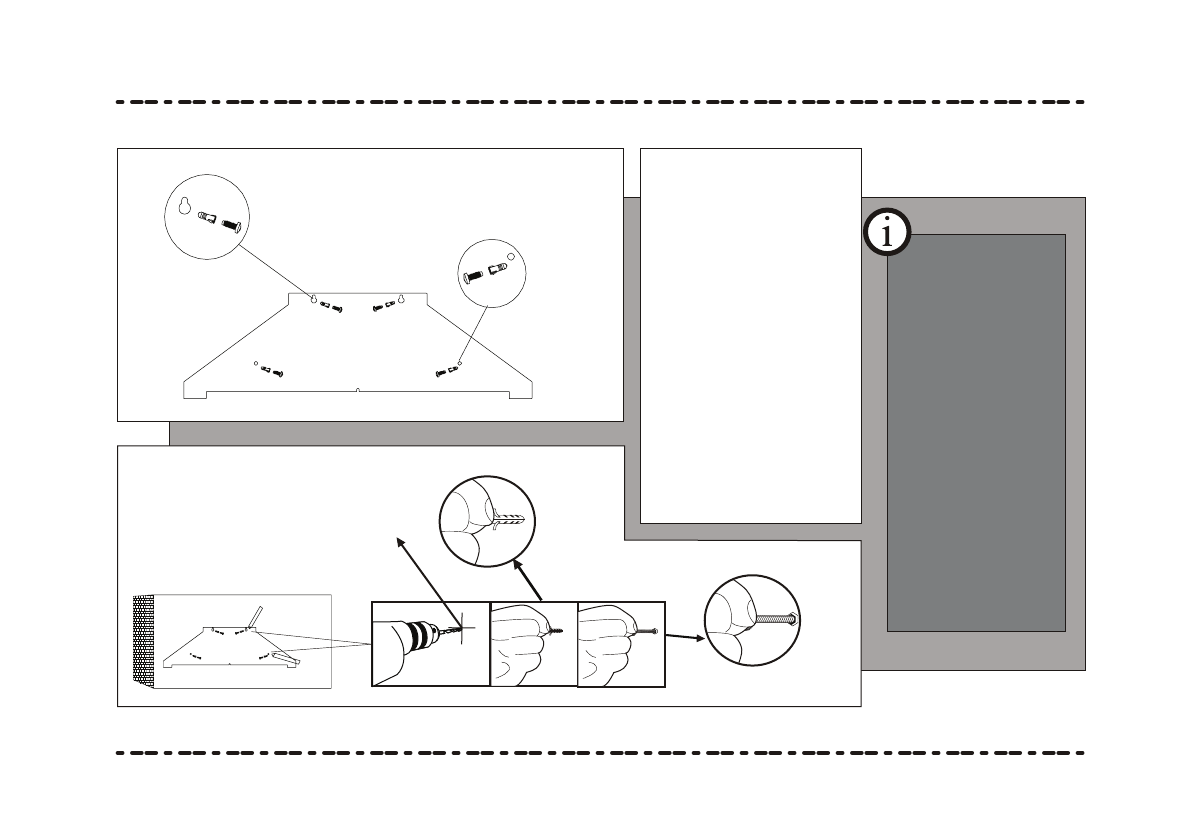 i