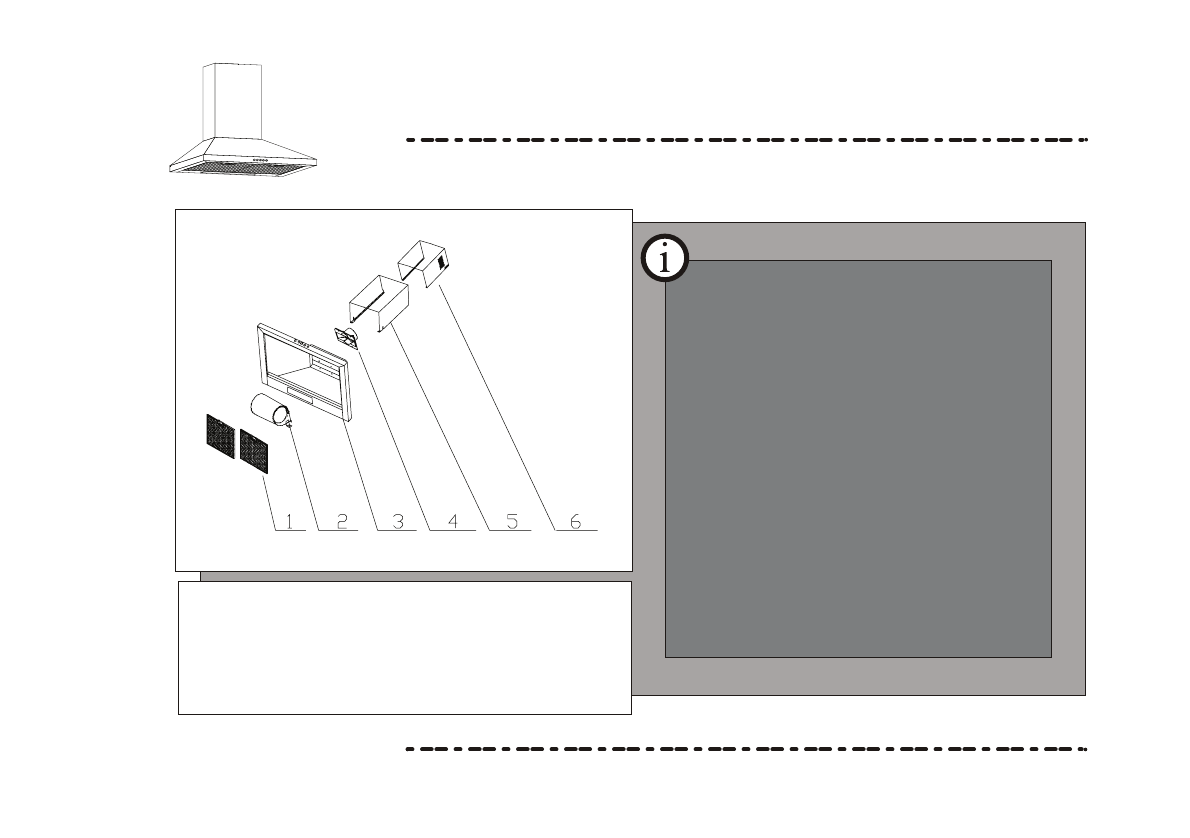 i

1 2 3 4 5 6