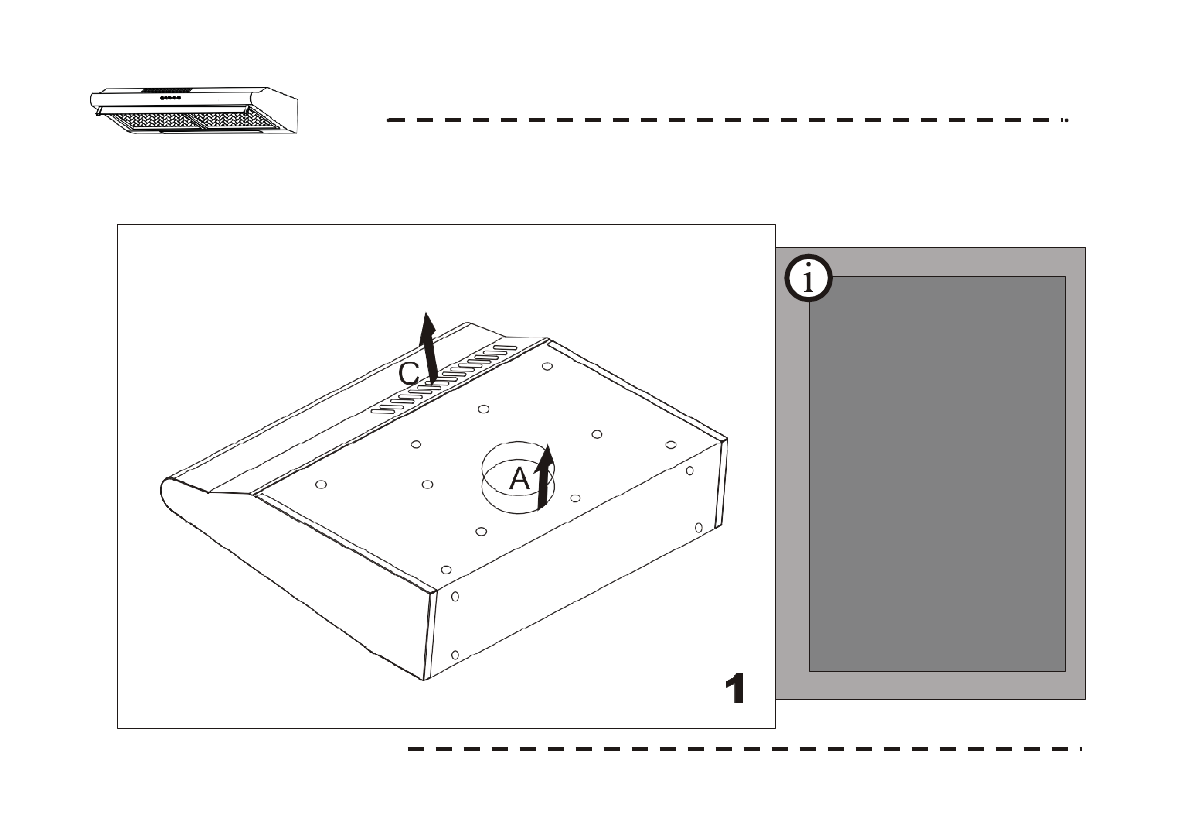 C

A

1

i