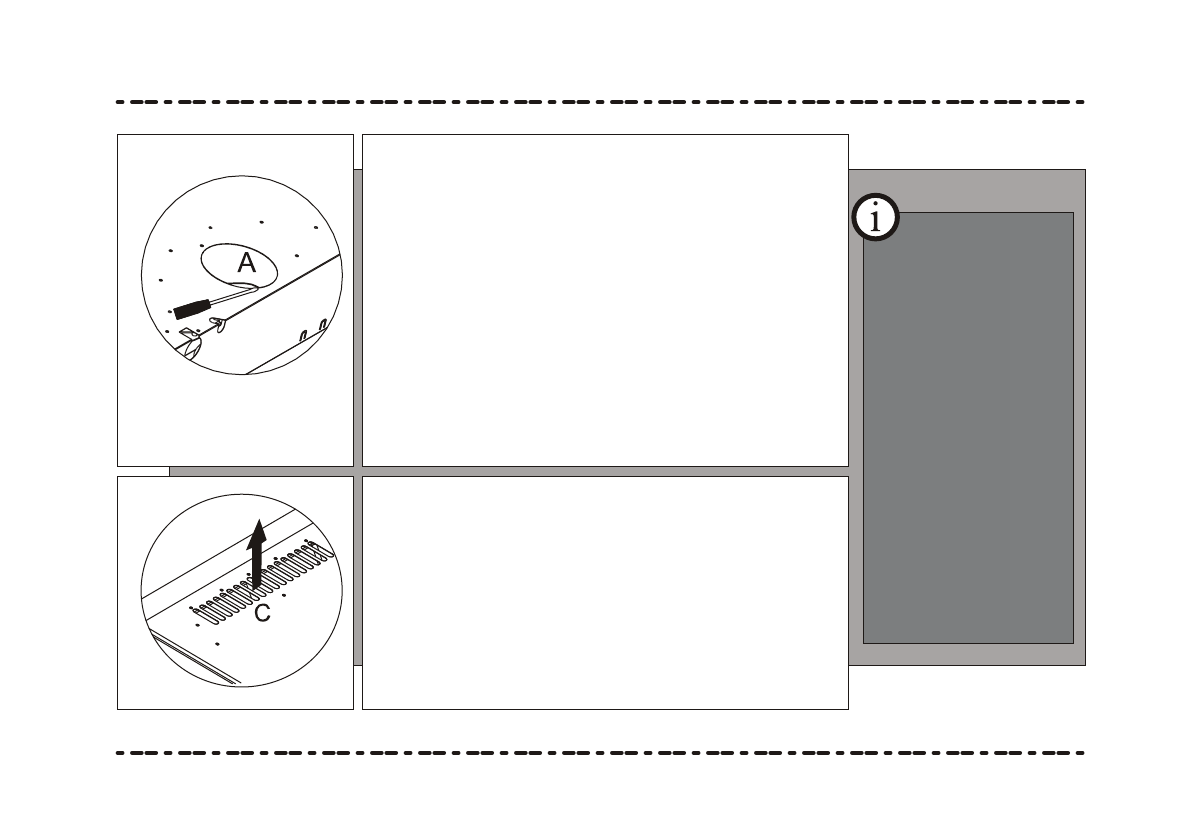 A

C

i