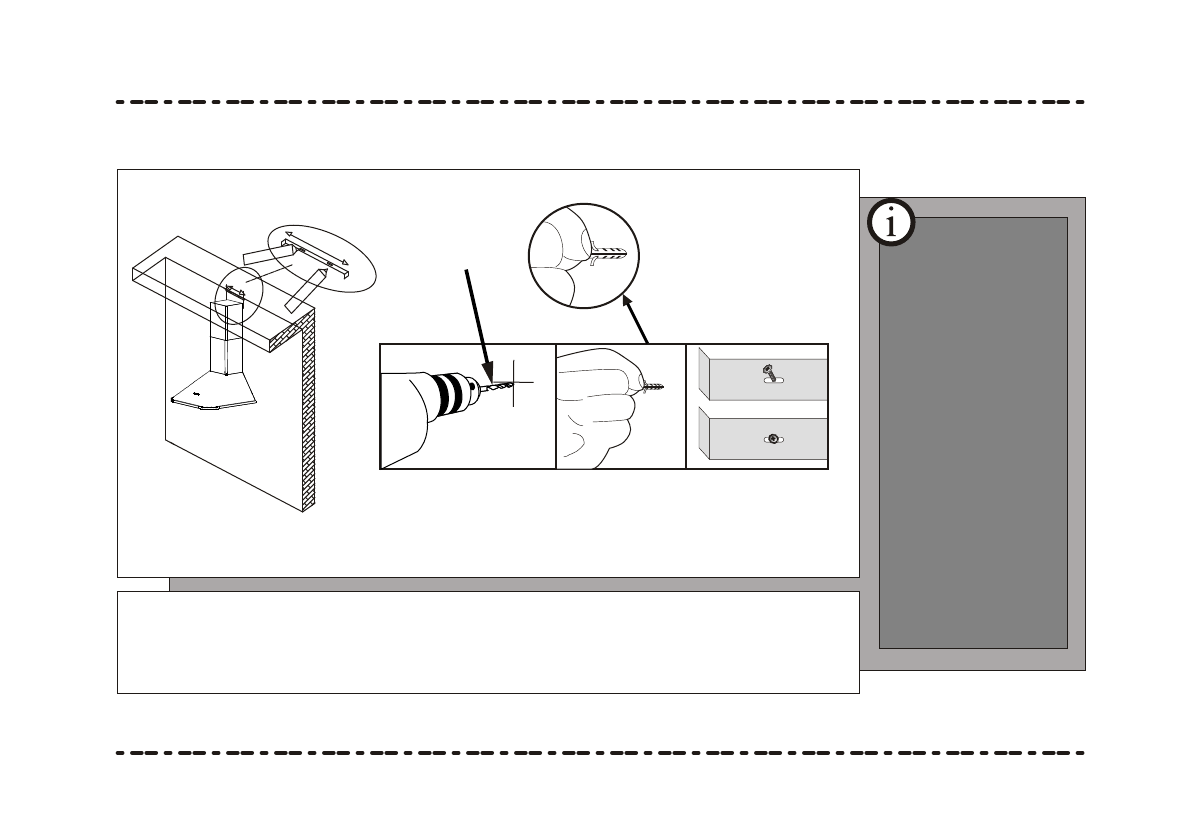 i