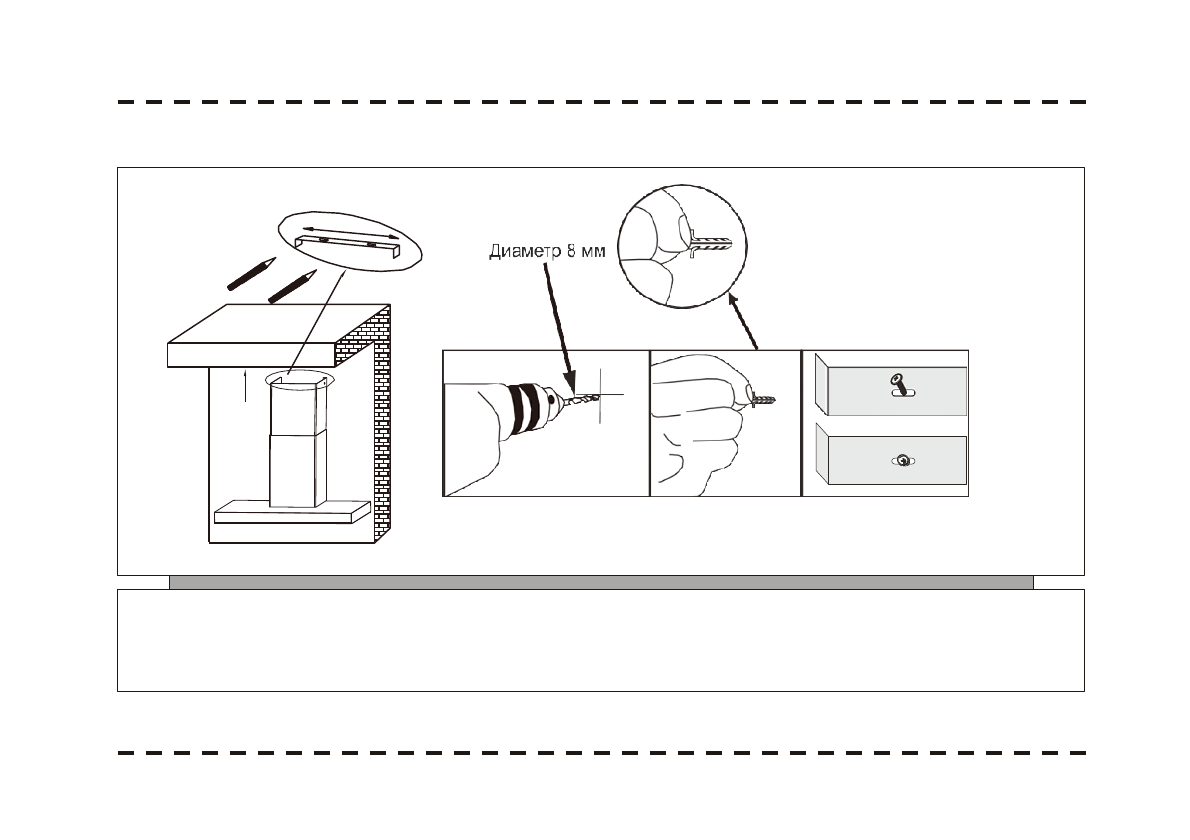 Диаметр 8 мм