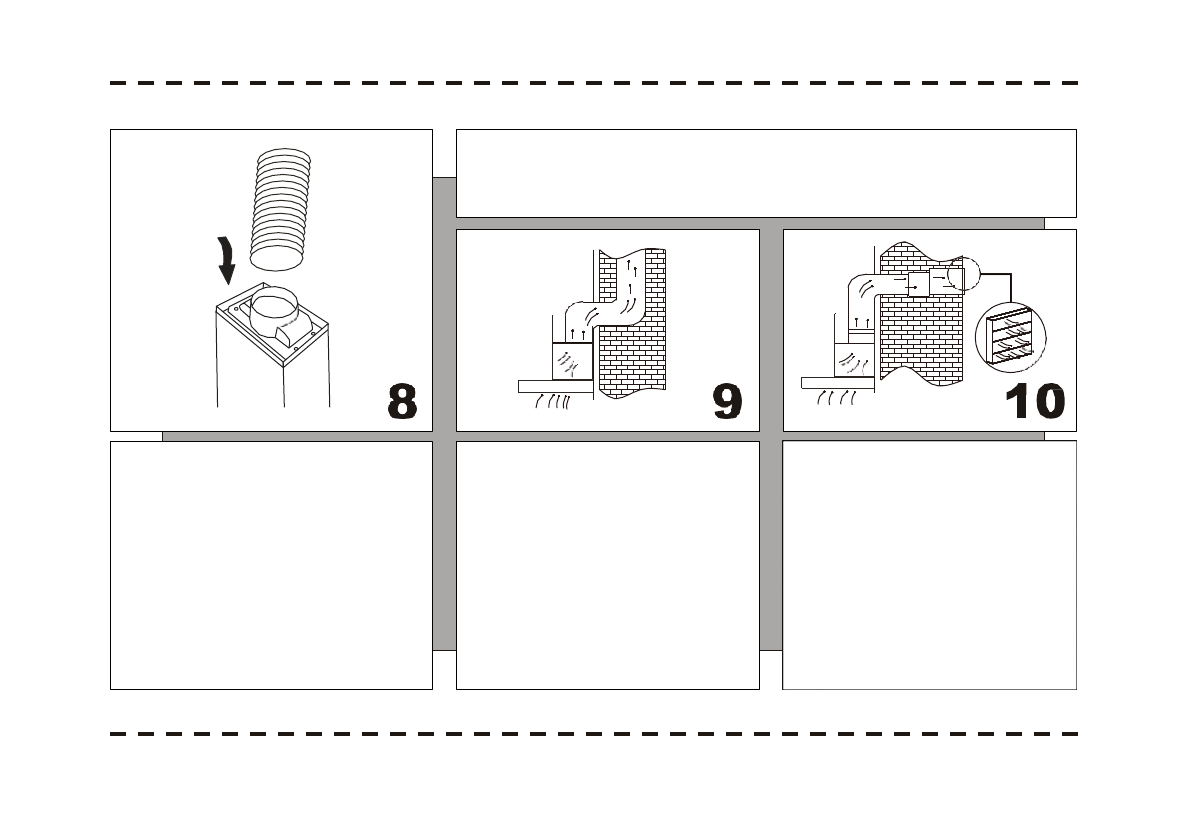 8

9

10