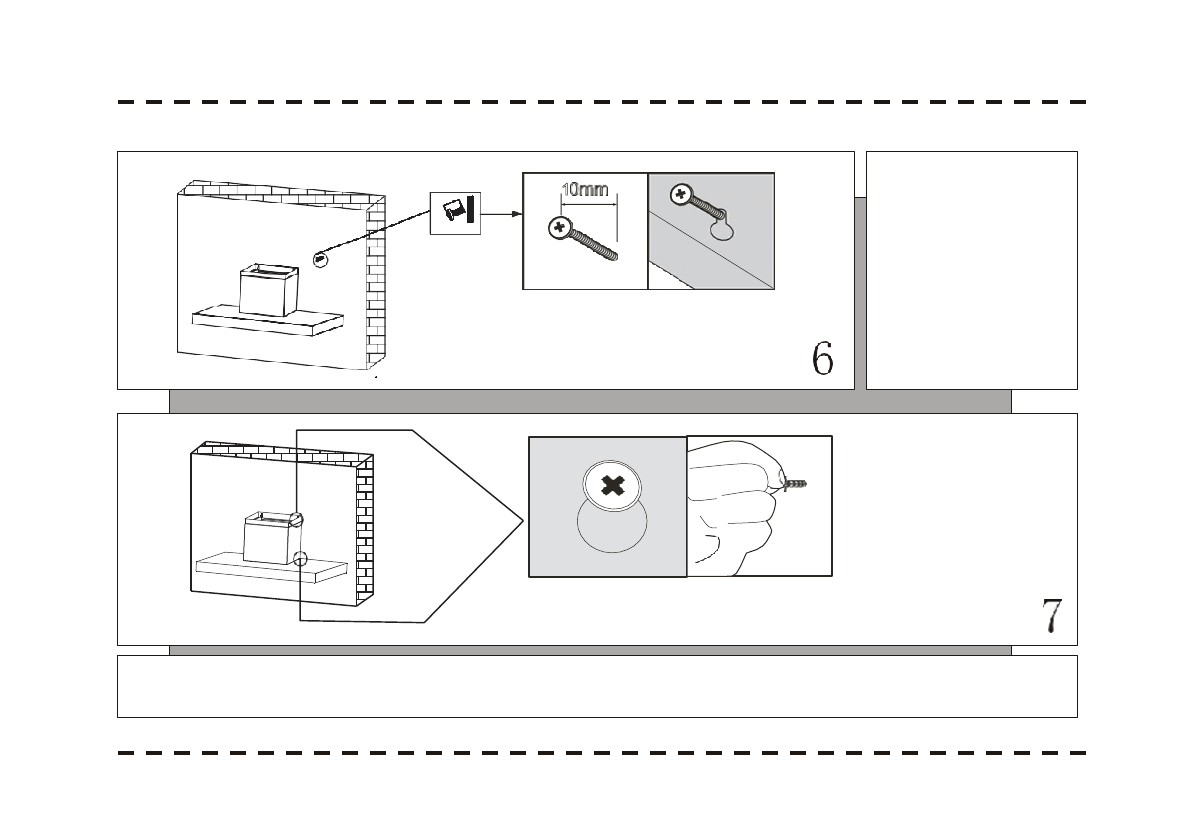 10mm

6

7