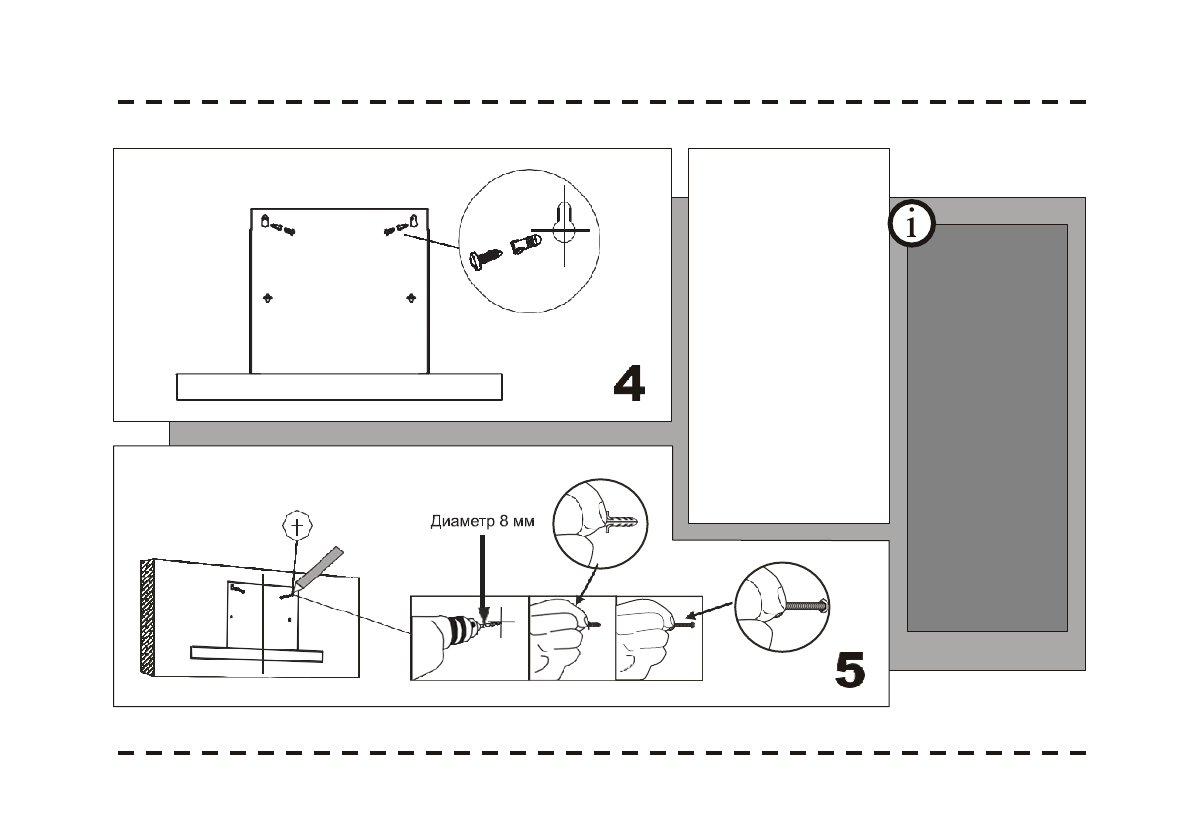 4

i

Диаметр 8 мм

5