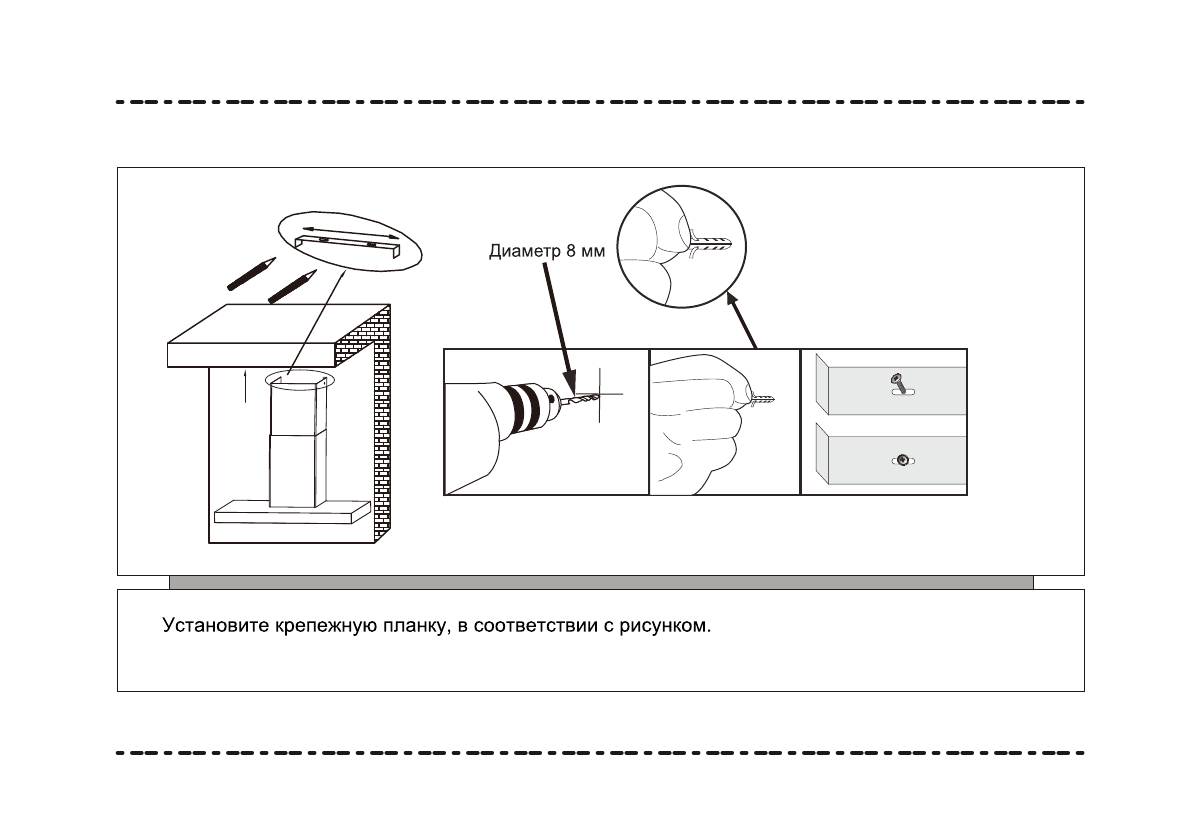 Диаметр 8 мм

Установите крепежную планку, в соответствии с рисунком.