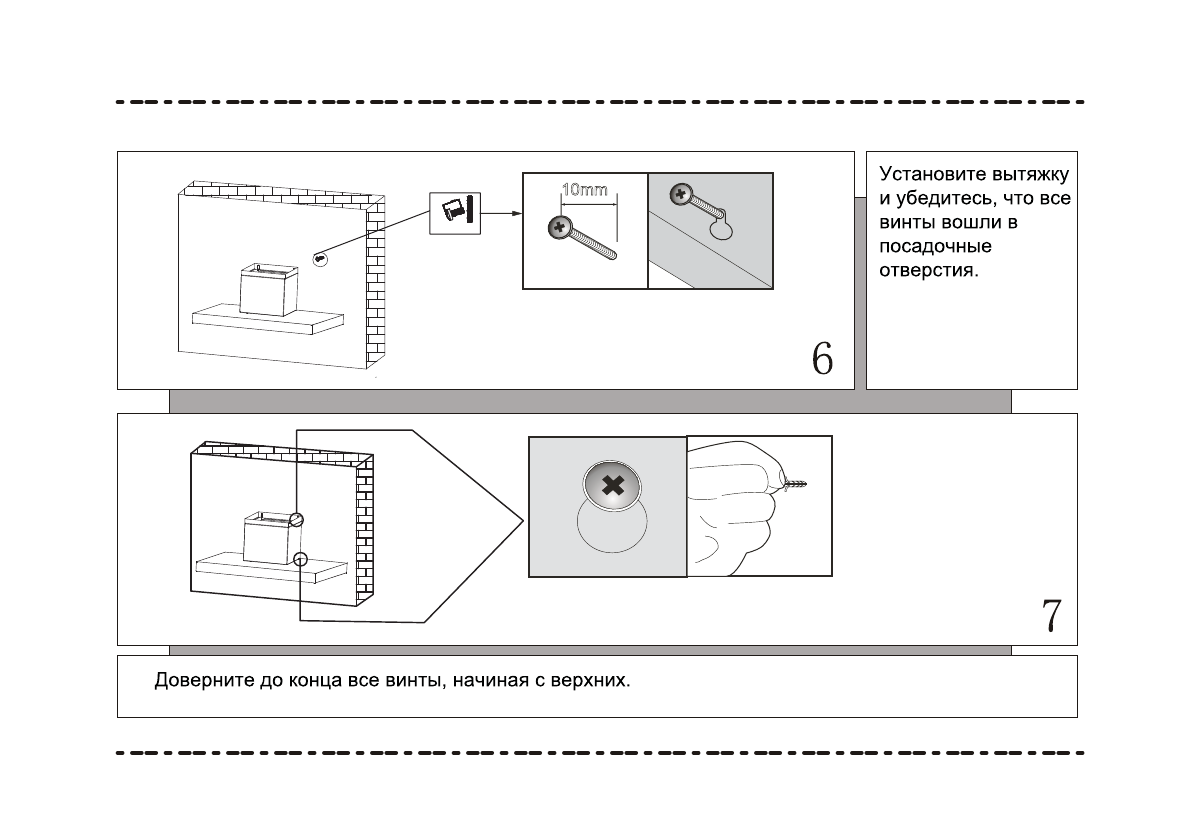 10mm

6

Установите вытяжку и убедитесь, что все винты вошли в посадочные отверстия.

7

Доверните до конца все винты, начиная с верхних.