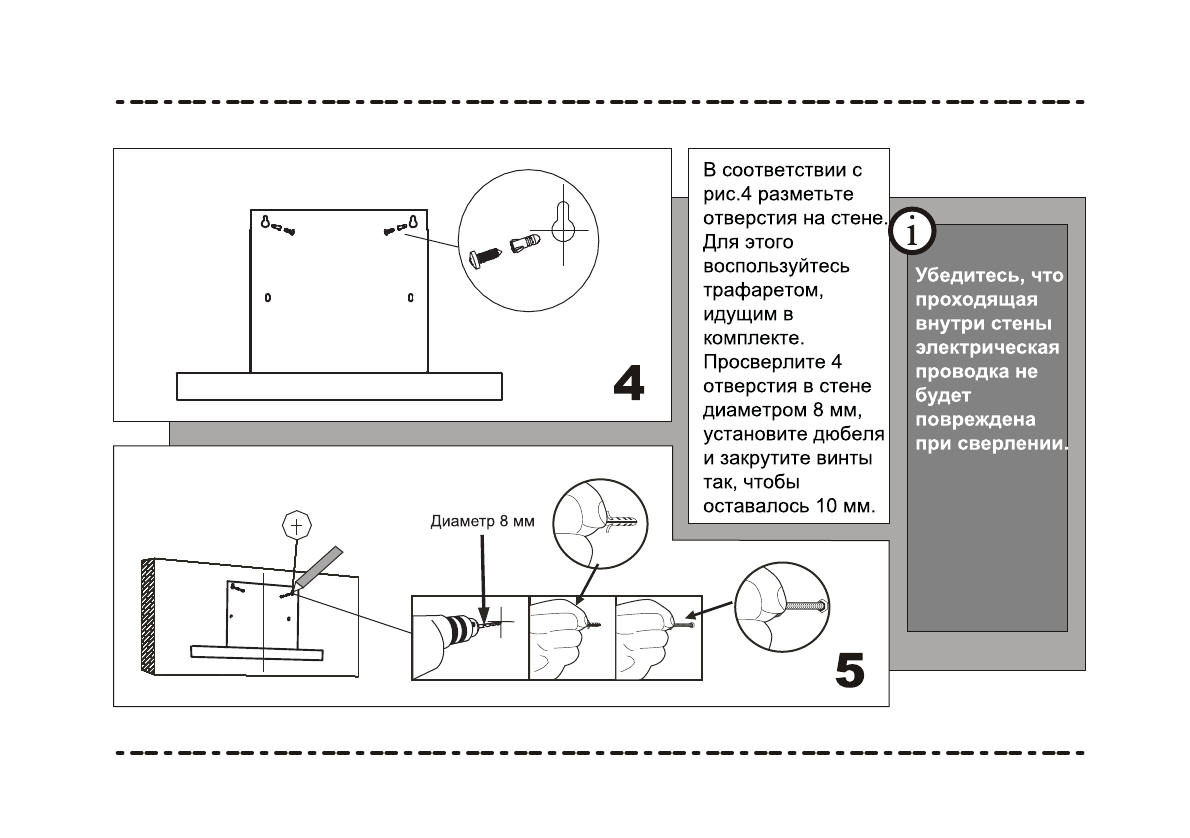 4

В соответствии с рис.4 разметьте отверстия на стене. Для этого воспользуйтесь трафаретом, идущим в комплекте. Просверлите 4 отверстия в стене диаметром 8 мм, установите дюбеля и закрутите винты так, чтобы оставалось 10 мм.

i

Убедитесь, что проходящая внутри стены электрическая проводка не будет повреждена при сверлении.

Диаметр 8 мм

5