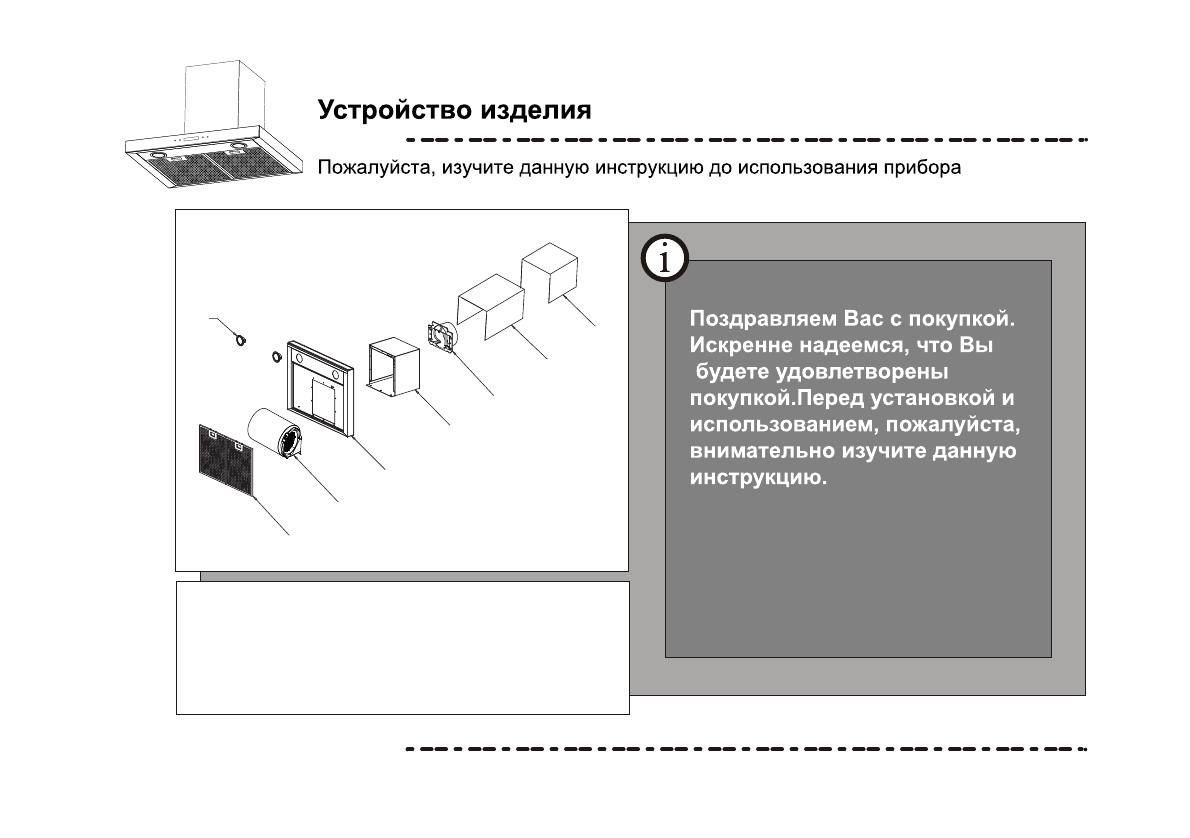 Устройство изделия

Пожалуйста, изучите данную инструкцию до использования прибора

i

Поздравляем Вас с покупкой. Искренне надеемся, что Вы будете удовлетворены покупкой.Перед установкой и использованием, пожалуйста, внимательно изучите данную инструкцию.