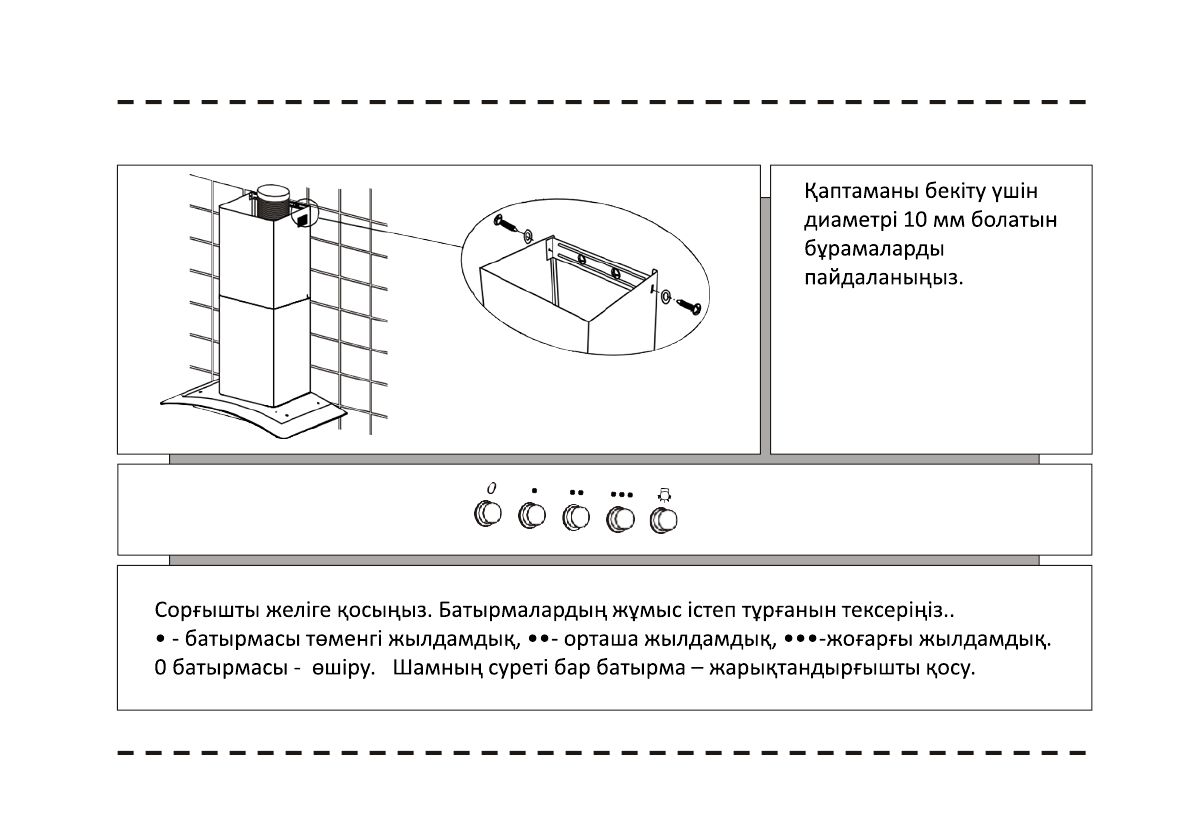 Қаптаманы бекіту үшін диаметрі 10 мм болатын бұрамаларды пайдаланыңыз.

0 • •• •••

Сорғышты желіге қосыңыз. Батырмалардың жұмыс істеп тұрғанын тексеріңіз..
• - батырмасы төменгі жылдамдық, ••- орташа жылдамдық, •••-жоғарғы жылдамдық.
0 батырмасы - өшіру. Шамның суреті бар батырма – жарықтандырғышты қосу.