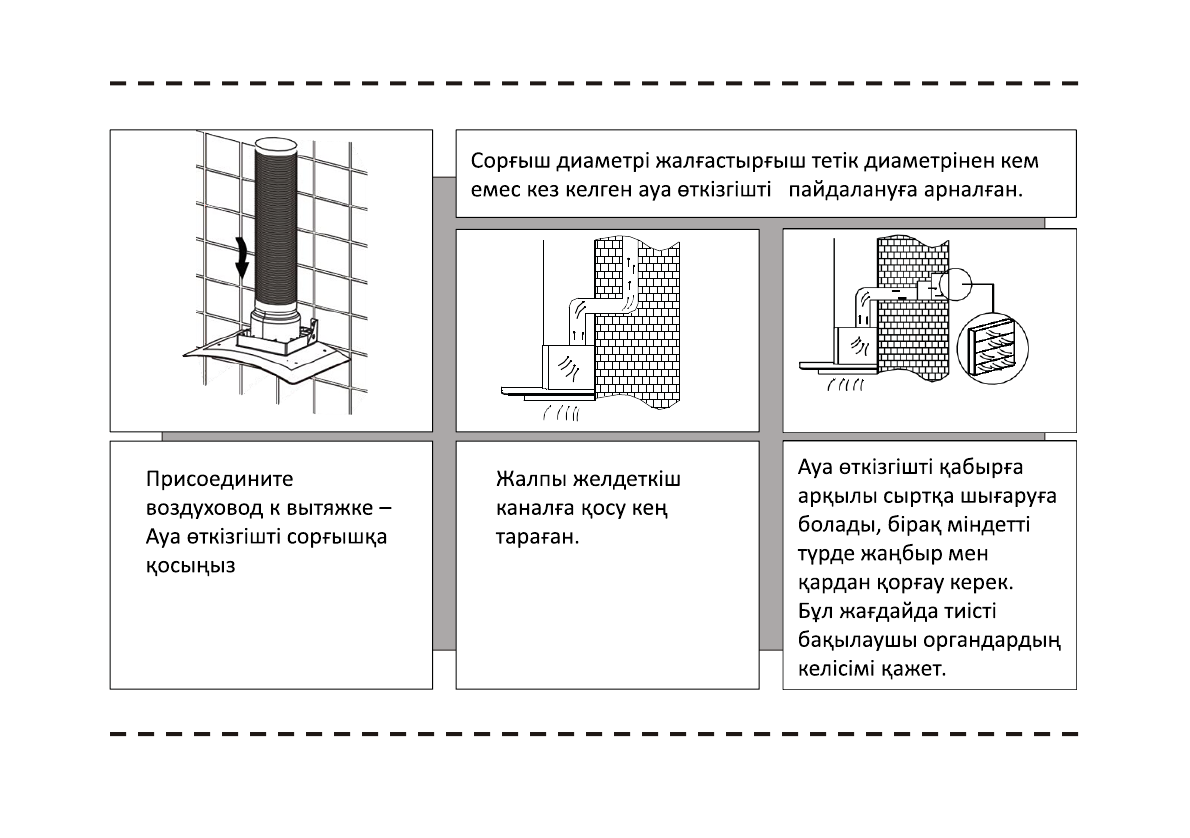 Сорғыш диаметрі жалғастырғыш тетік диаметрінен кем емес кез келген ауа өткізгішті пайдалануға арналған.

Присоедините воздуховод к вытяжке – Ауа өткізгішті сорғышқа қосыңыз

Жалпы желдеткіш каналға қосу кең тараған.

Ауа өткізгішті қабырға арқылы сыртқа шығаруға болады, бірақ міндетті түрде жаңбыр мен қардан қорғау керек. Бұл жағдайда тиісті бақылаушы органдардың келісімі қажет.