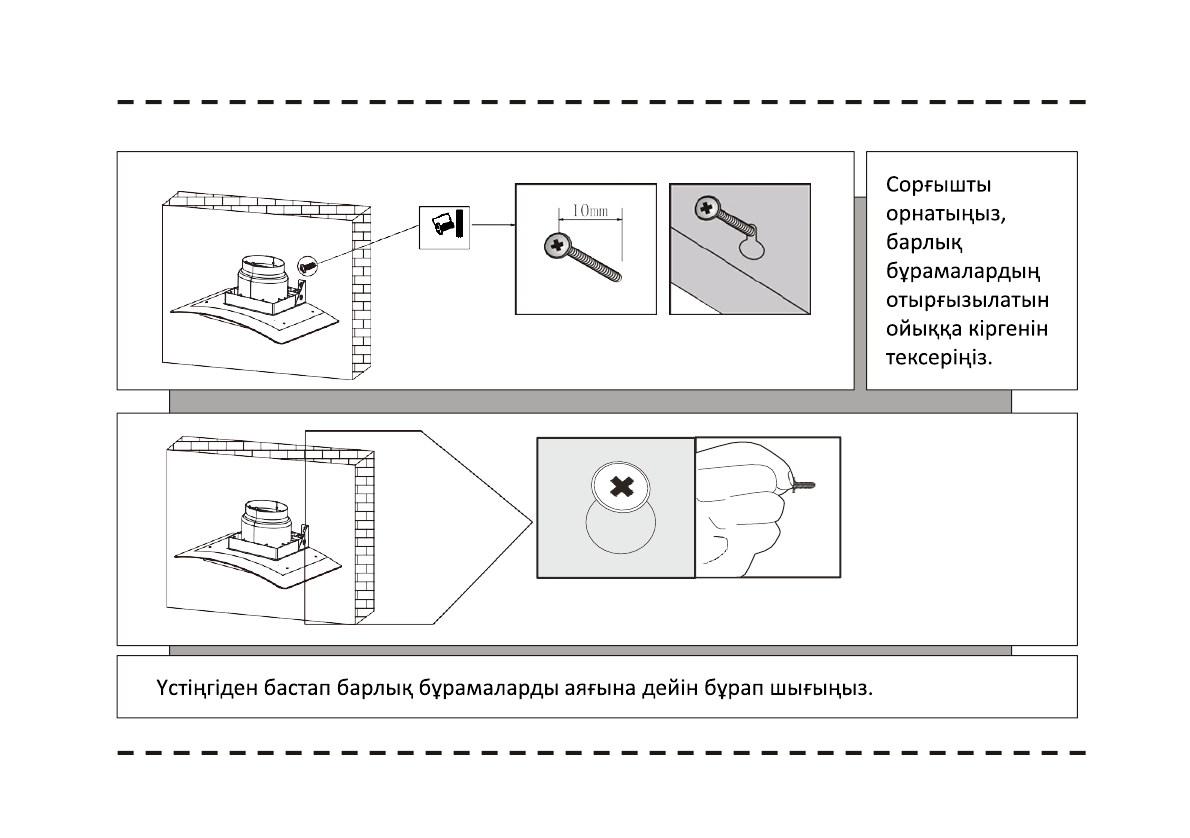 10mm

Сорғышты орнатыңыз, барлық бұрамалардың отырғызылатын ойыққа кіргенін тексеріңіз.

Үстіңгіден бастап барлық бұрамаларды аяғына дейін бұрап шығыңыз.