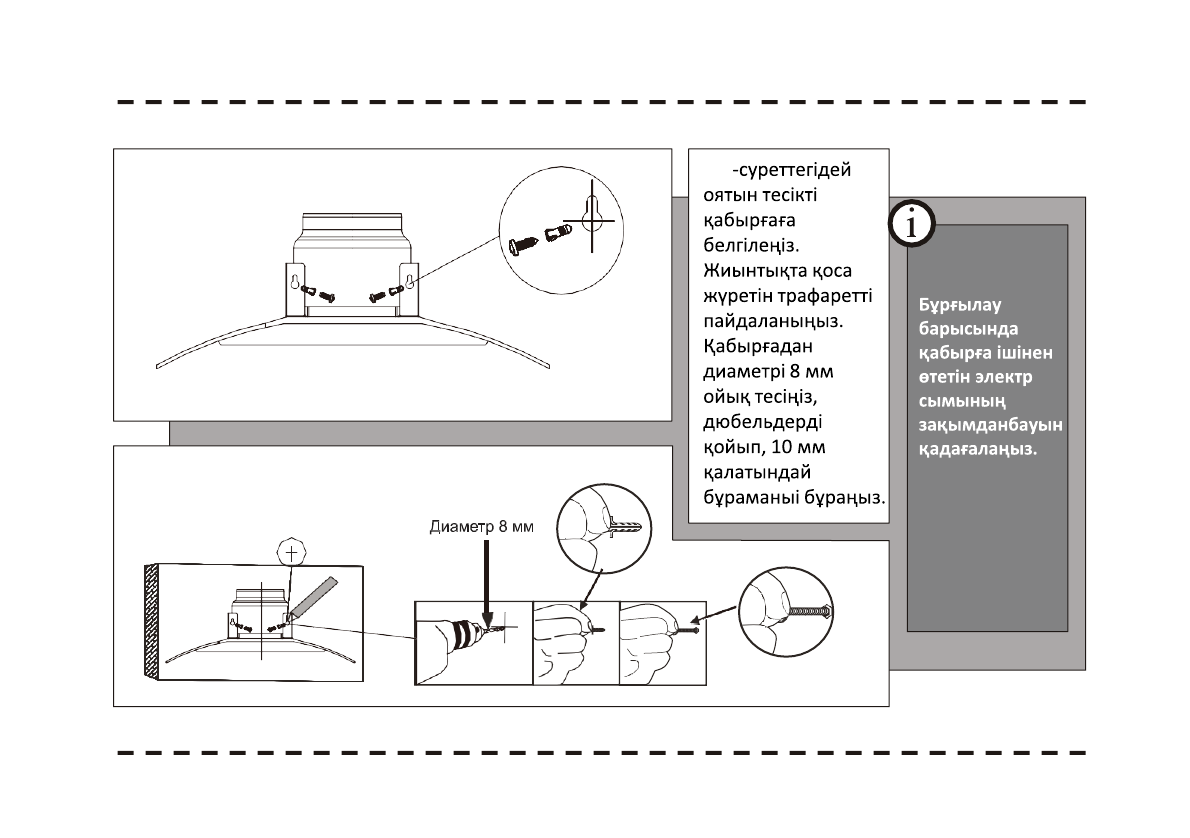 -суреттегідей оятын тесікті қабырғаға белгілеңіз. Жиынтықта қоса жүретін трафаретті пайдаланыңыз. Қабырғадан диаметрі 8 мм ойық тесіңіз, дюбельдерді қойып, 10 мм қалатындай бұраманы бұраңыз.

i

Бұрғылау барысында қабырға ішінен өтетін электр сымының зақымданбауын қадағалаңыз.

Диаметр 8 мм