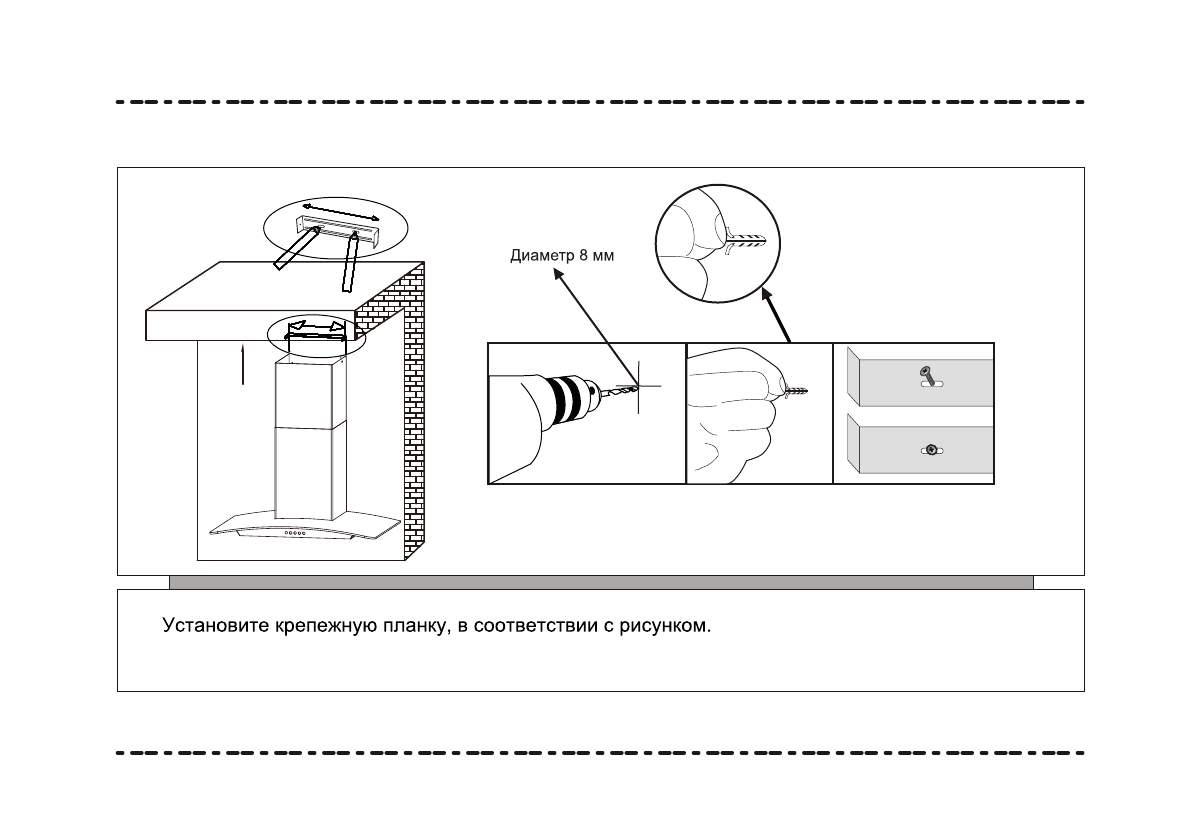 Диаметр 8 мм

Установите крепежную планку, в соответствии с рисунком.