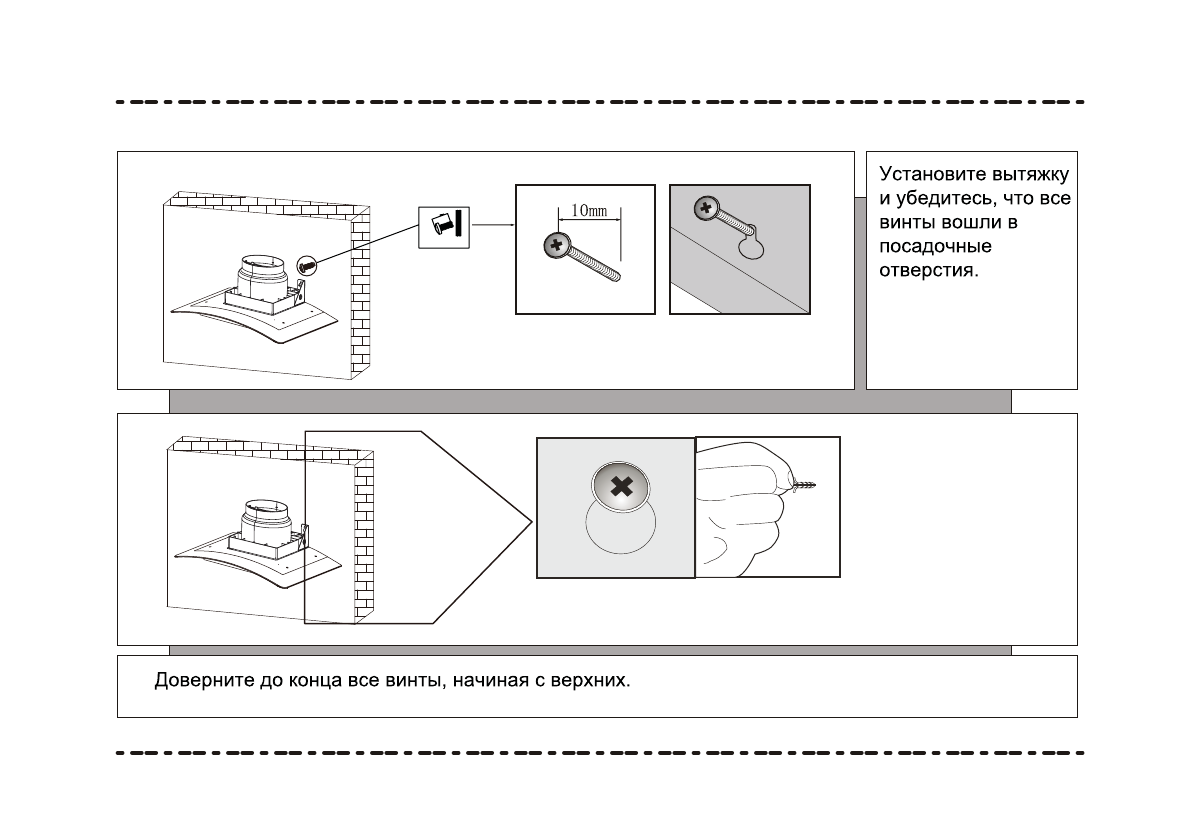 10mm

Установите вытяжку и убедитесь, что все винты вошли в посадочные отверстия.

Доверните до конца все винты, начиная с верхних.