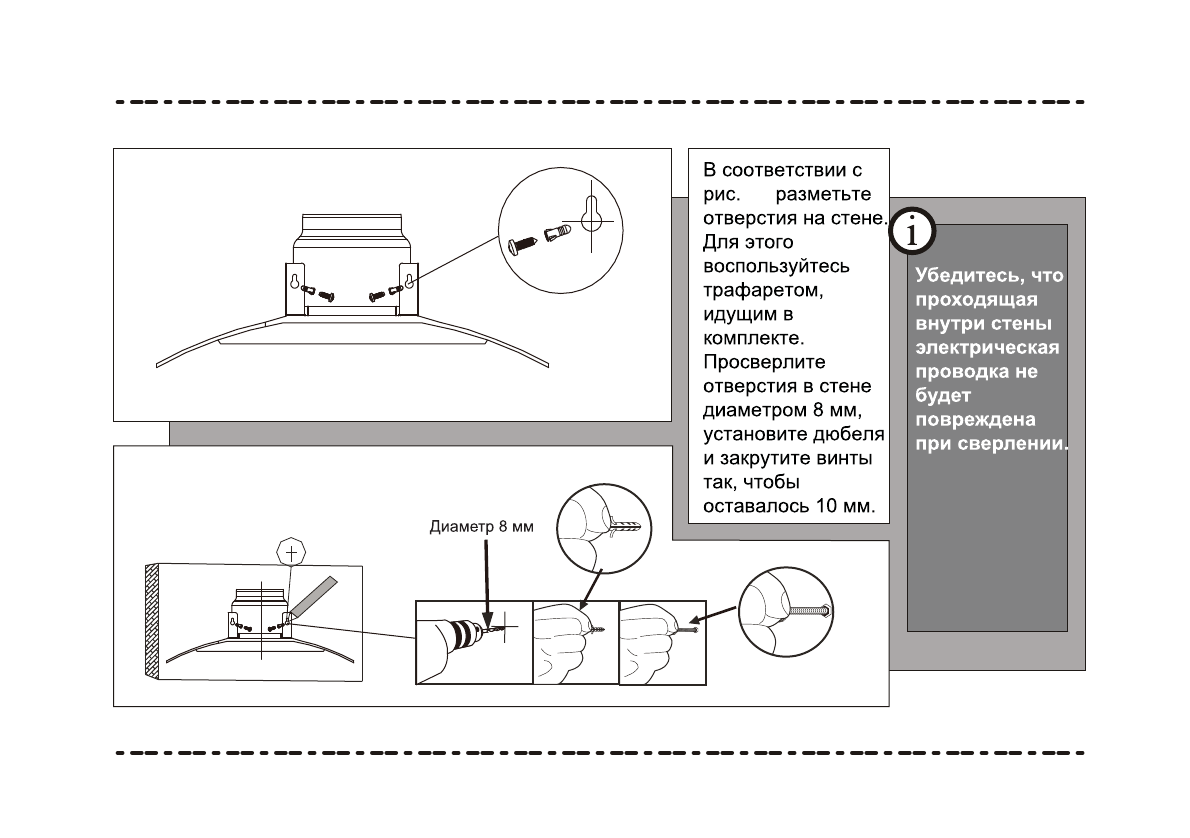 В соответствии с рис. разметьте отверстия на стене. Для этого воспользуйтесь трафаретом, идущим в комплекте. Просверлите отверстия в стене диаметром 8 мм, установите дюбеля и закрутите винты так, чтобы оставалось 10 мм.

i

Убедитесь, что проходящая внутри стены электрическая проводка не будет повреждена при сверлении.

Диаметр 8 мм