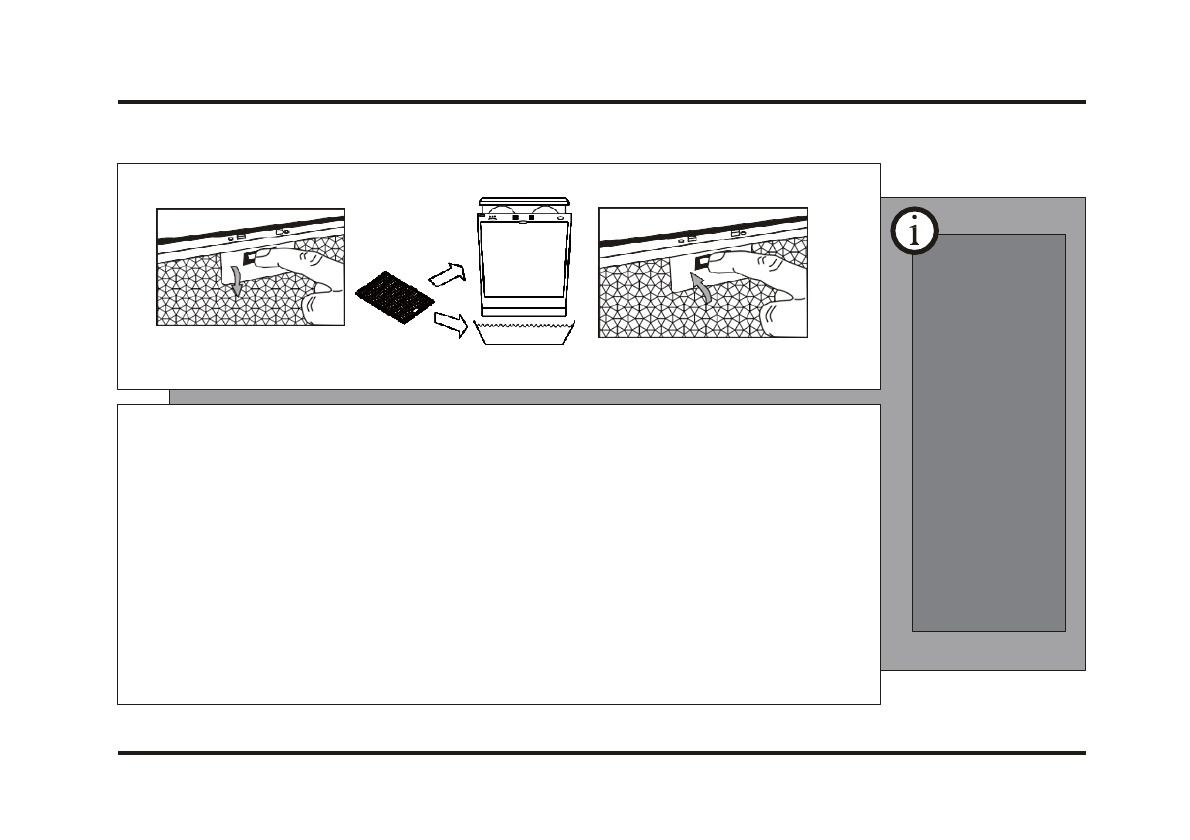 i