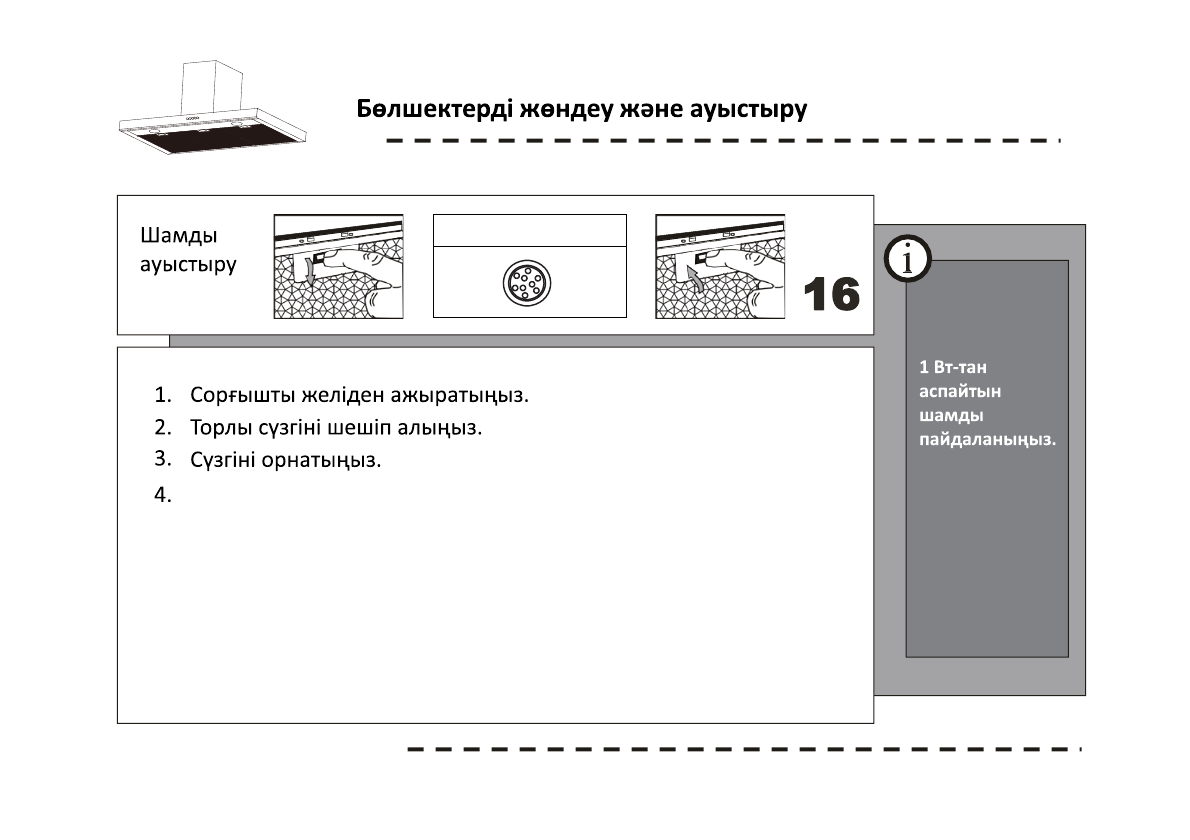 Бөлшектерді жөндеу және ауыстыру

Шамды ауыстыру

16

1. Сорғышты желіден ажыратыңыз.
2. Торлы сүзгіні шешіп алыңыз.
3. Сүзгіні орнатыңыз.
4.

1 Вт-тан аспайтын шамды пайдаланыңыз.