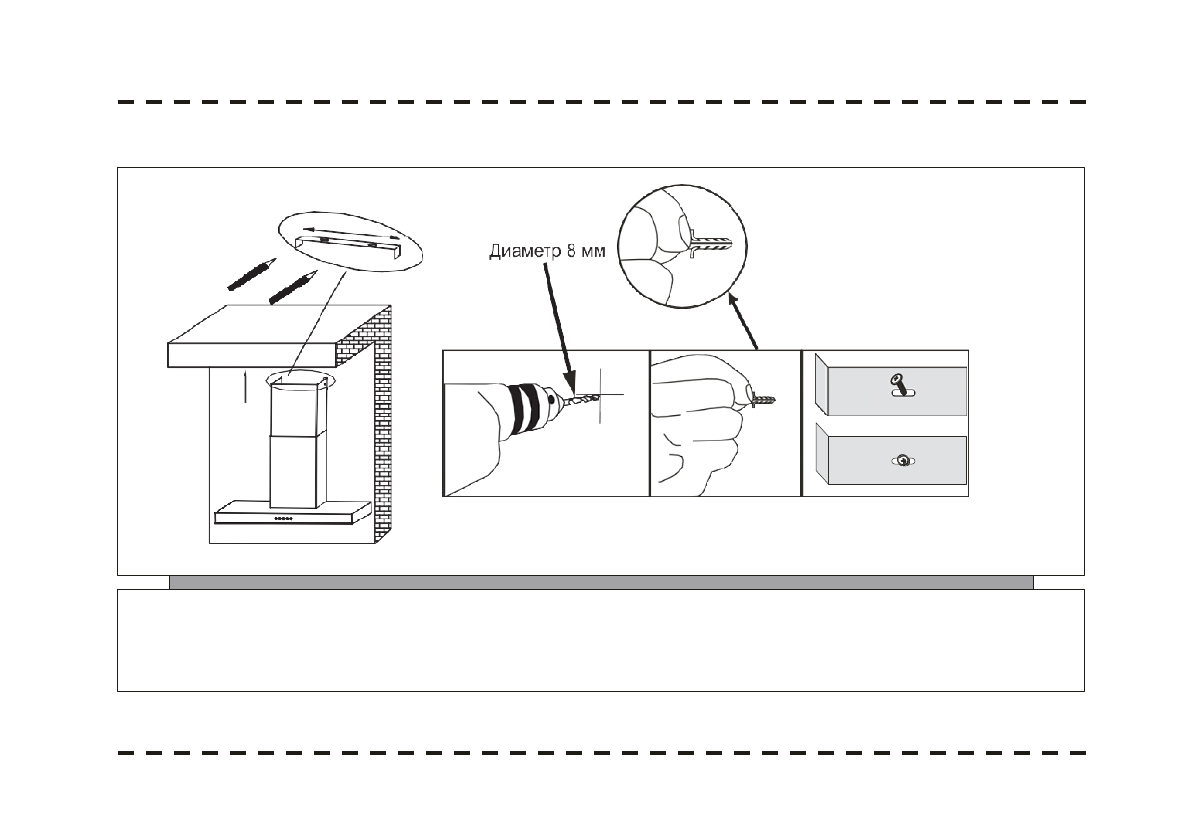 Диаметр 8 мм