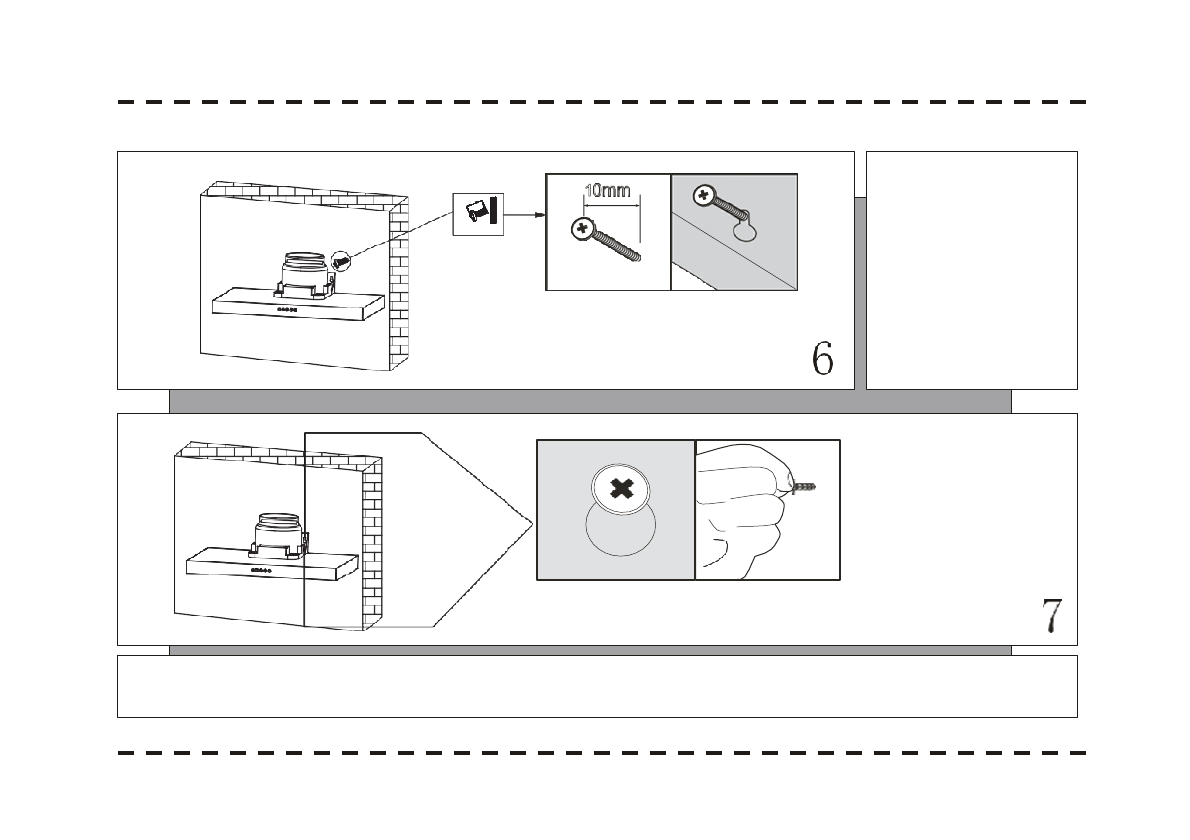 10mm

6

7