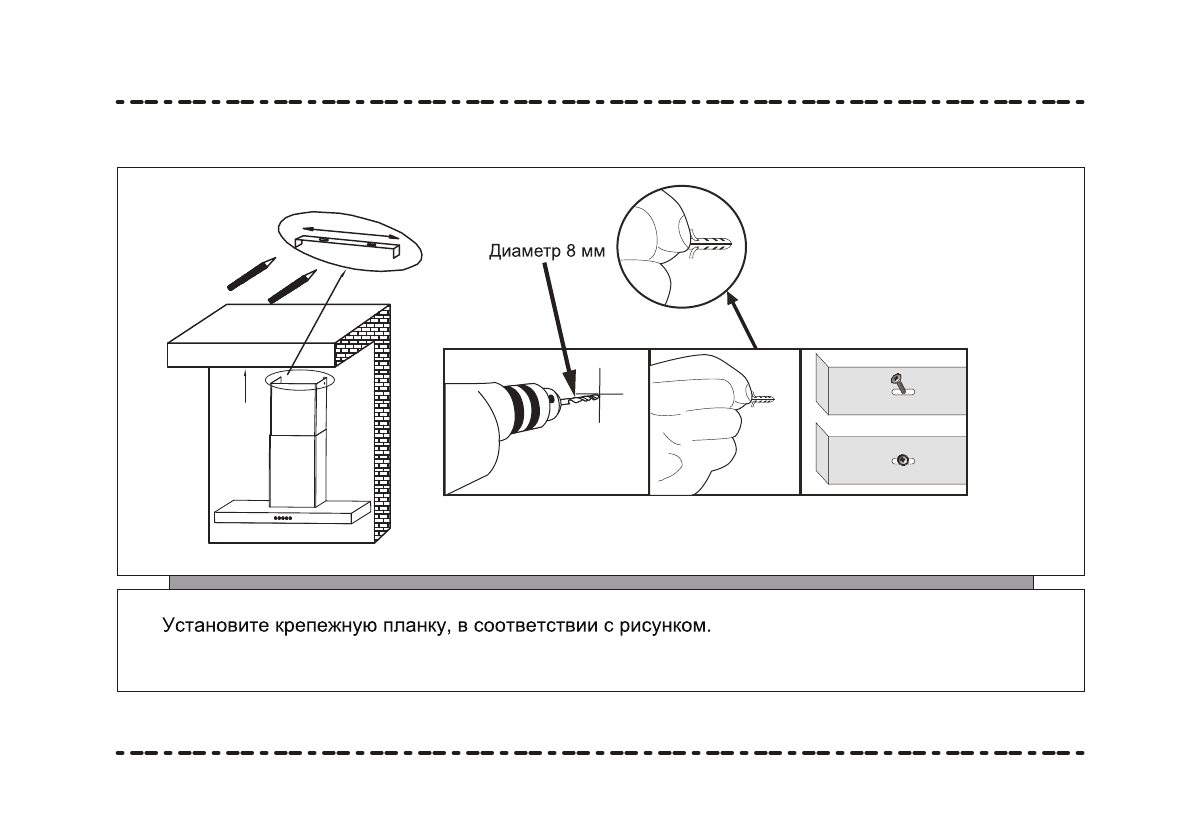 Диаметр 8 мм

Установите крепежную планку, в соответствии с рисунком.