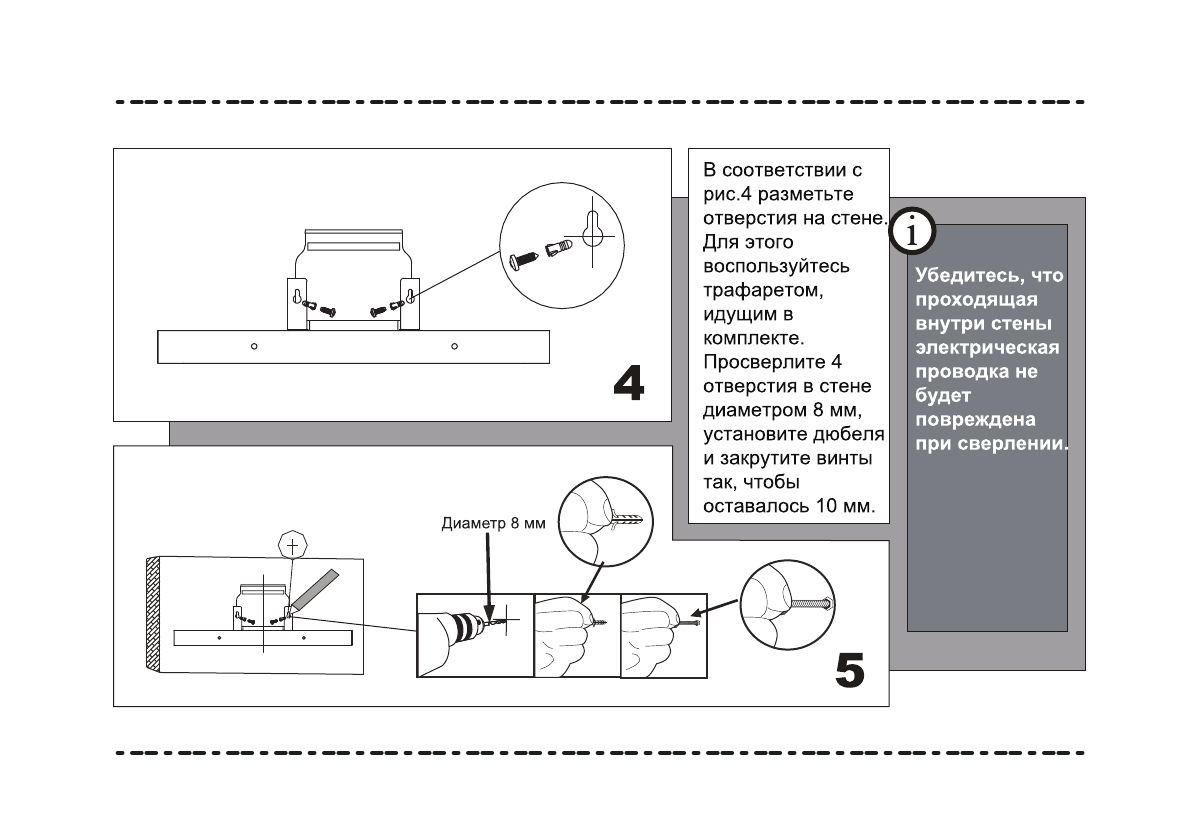 4

В соответствии с рис.4 разметьте отверстия на стене. Для этого воспользуйтесь трафаретом, идущим в комплекте. Просверлите 4 отверстия в стене диаметром 8 мм, установите дюбеля и закрутите винты так, чтобы оставалось 10 мм.

i

Убедитесь, что проходящая внутри стены электрическая проводка не будет повреждена при сверлении.

Диаметр 8 мм

5