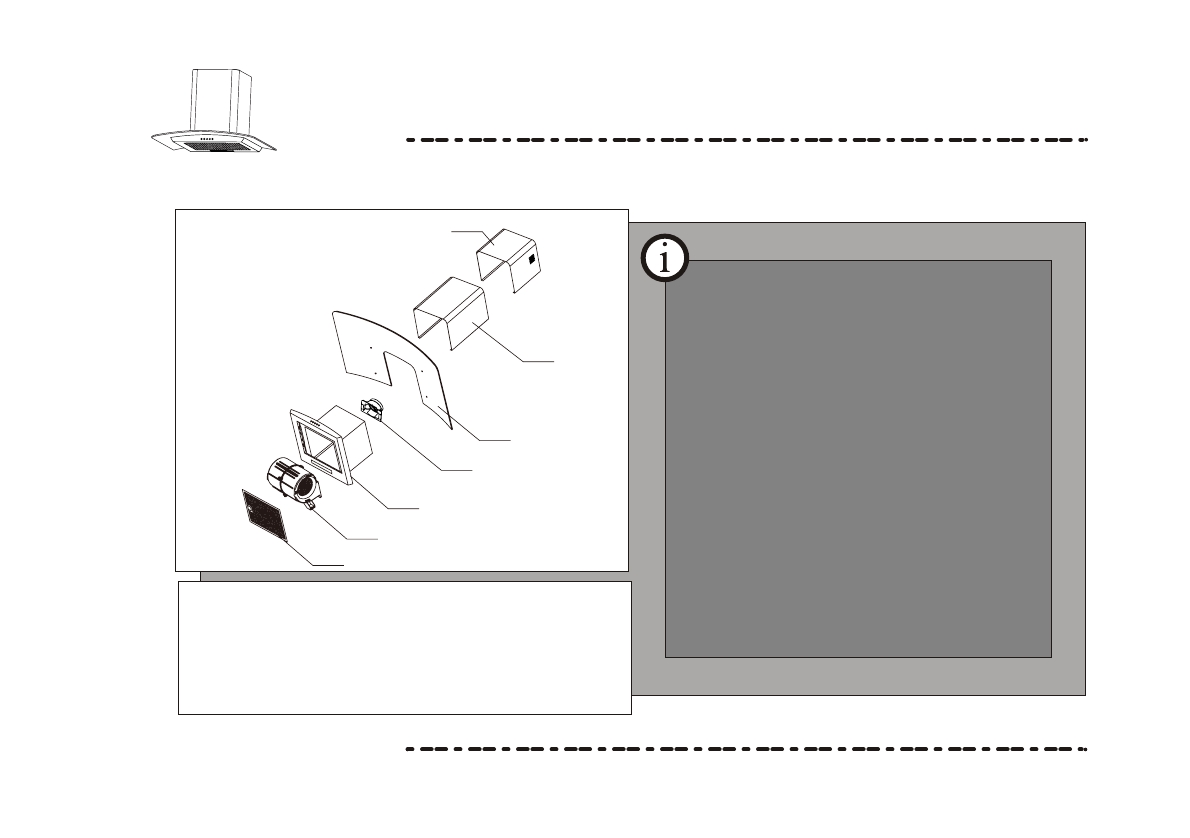 i