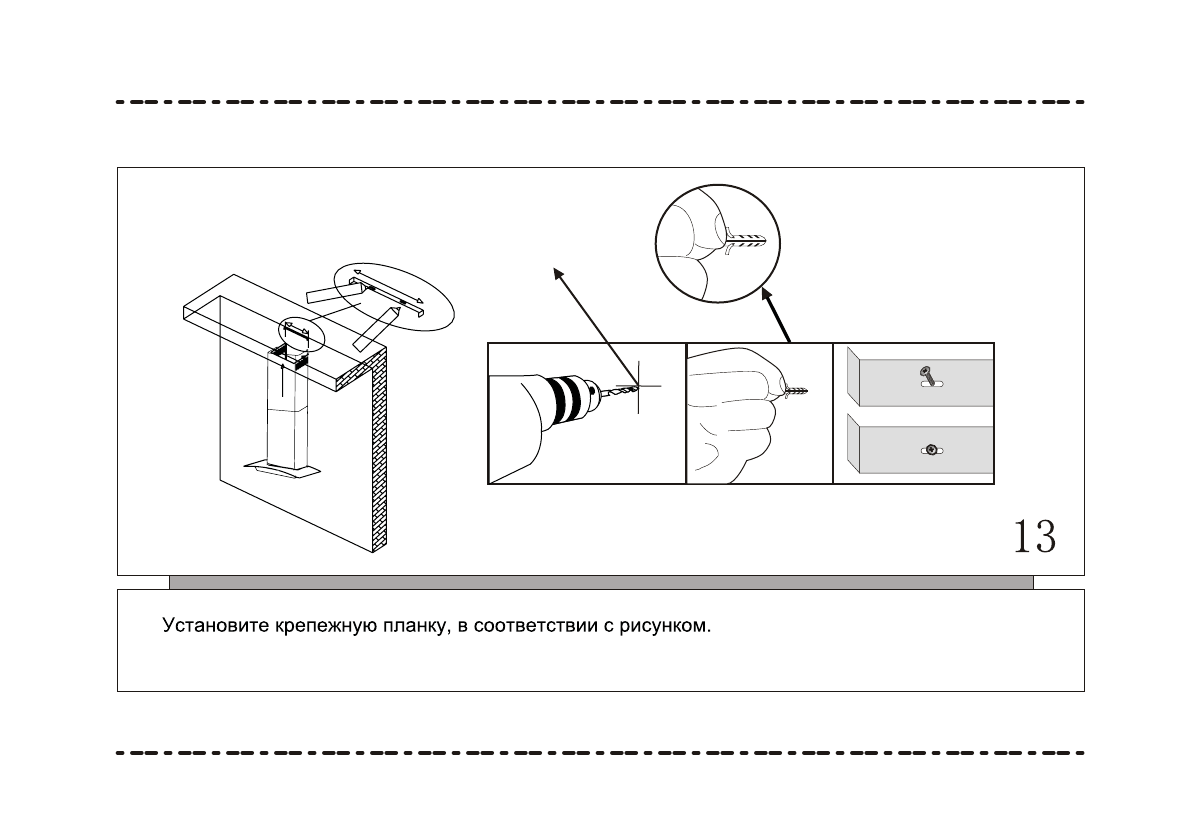 13

Установите крепежную планку, в соответствии с рисунком.