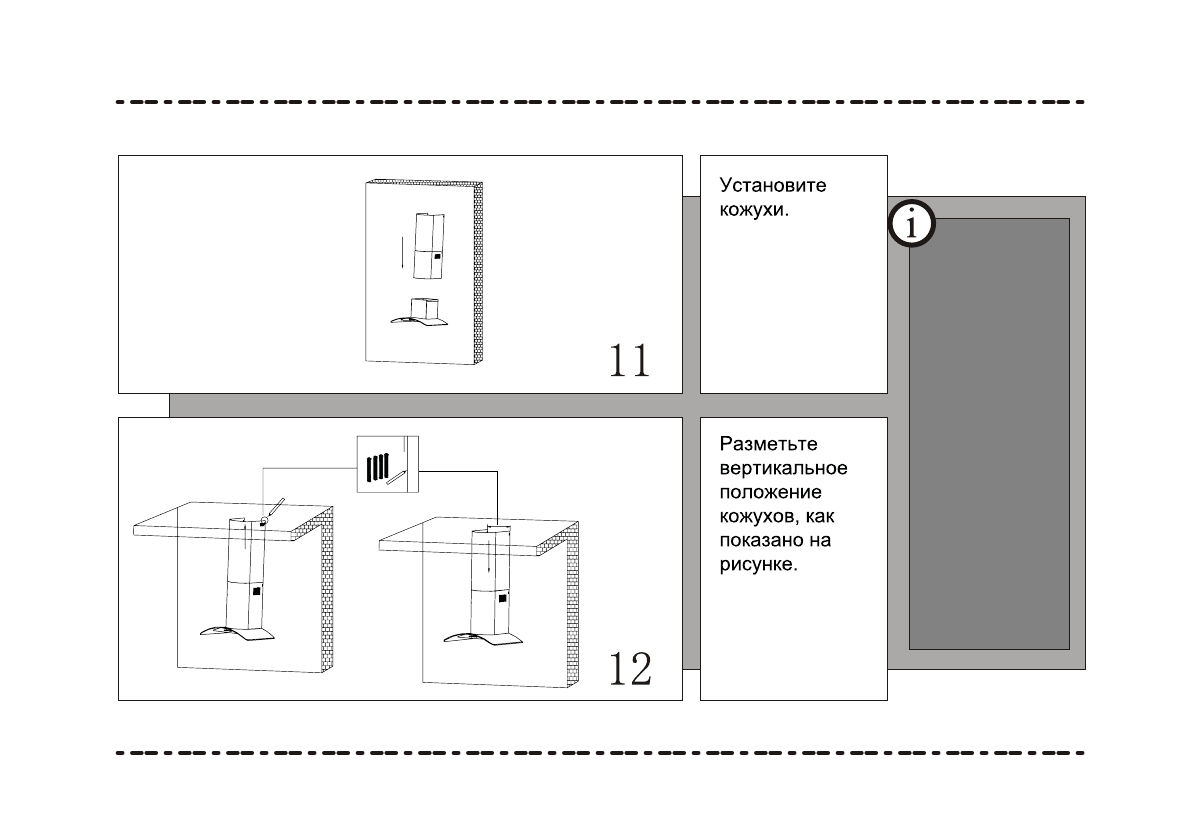 11

Установите кожухи.

i

12

Разметьте вертикальное положение кожухов, как показано на рисунке.