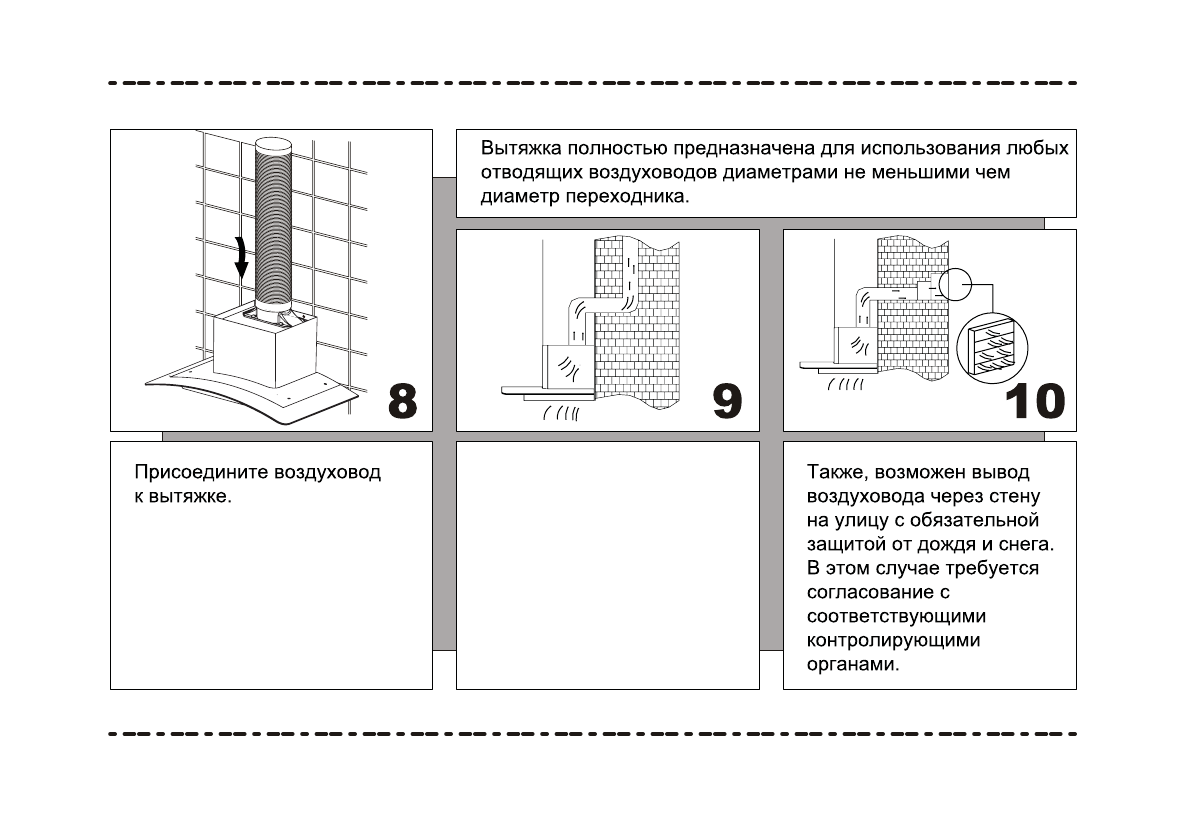 Вытяжка полностью предназначена для использования любых отводящих воздуховодов диаметрами не меньшими чем диаметр переходника.

8

9

10

Присоедините воздуховод к вытяжке.

Также, возможен вывод воздуховода через стену на улицу с обязательной защитой от дождя и снега. В этом случае требуется согласование с соответствующими контролирующими органами.