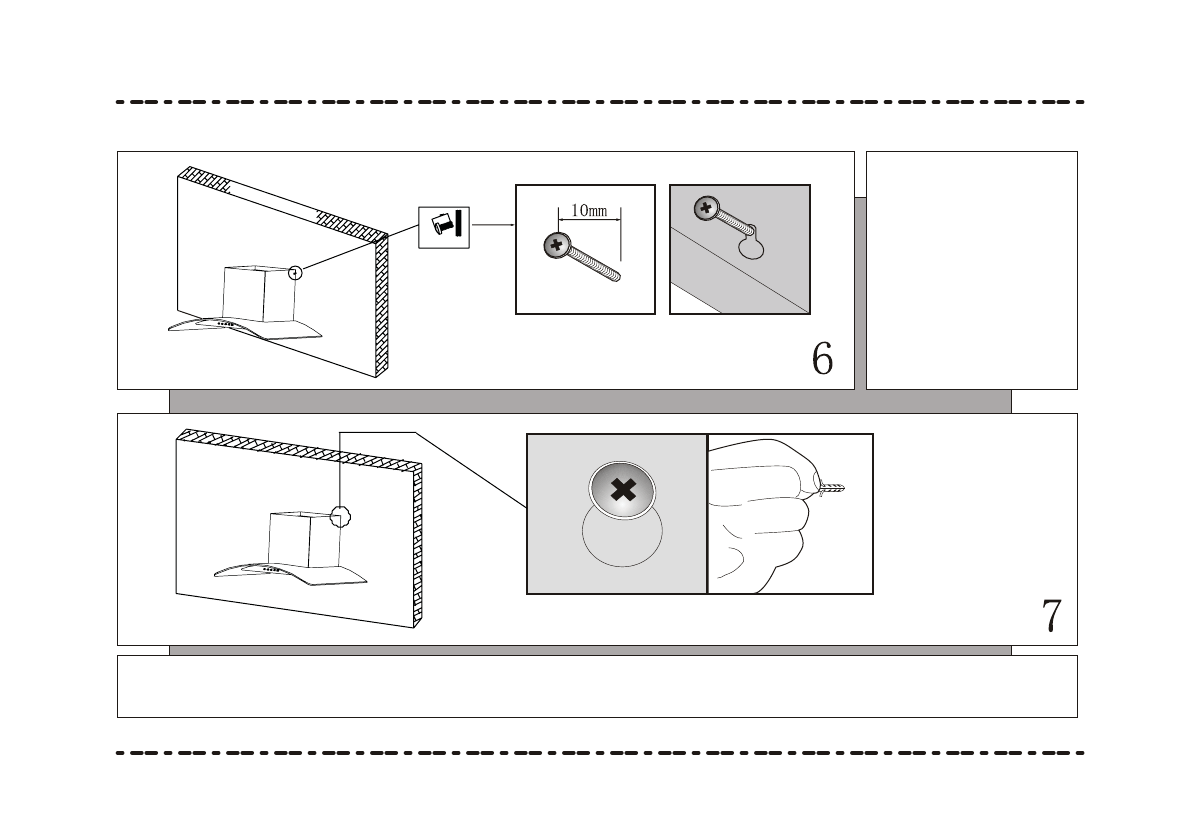 10mm

6

7