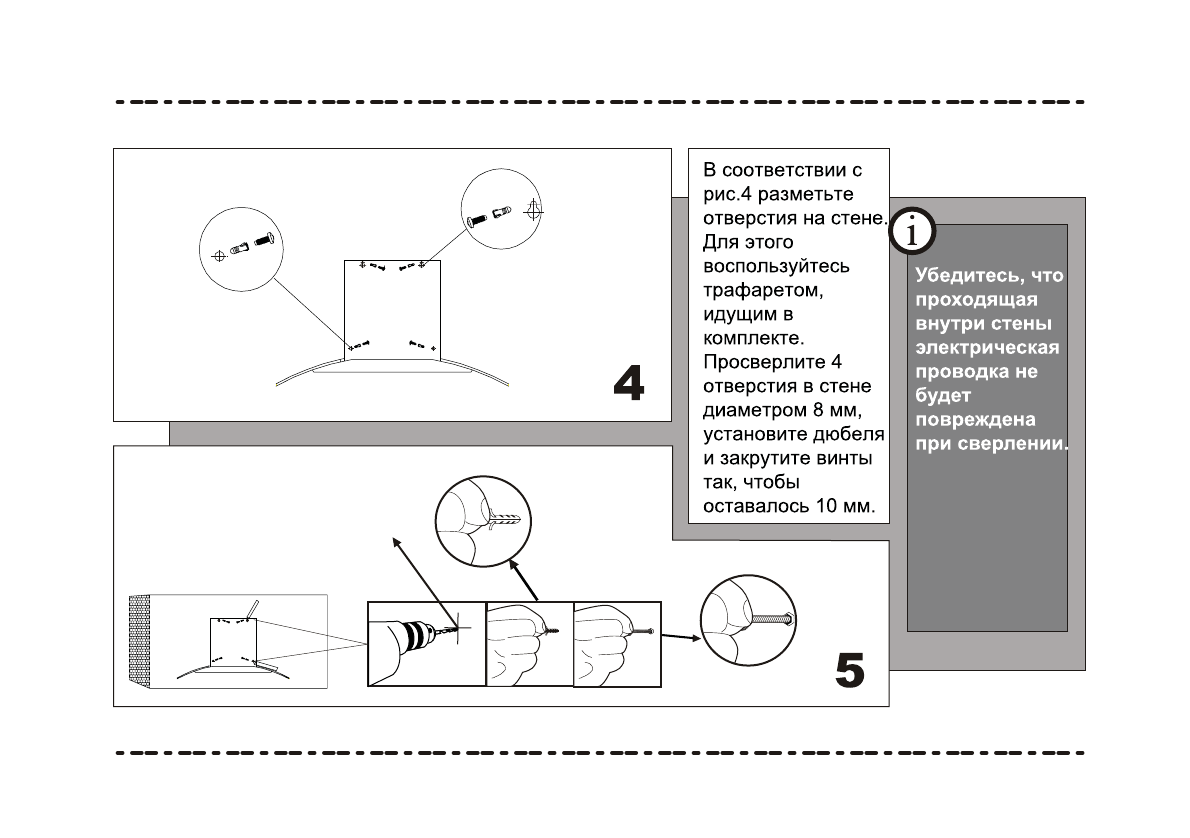 4

В соответствии с рис.4 разметьте отверстия на стене. Для этого воспользуйтесь трафаретом, идущим в комплекте. Просверлите 4 отверстия в стене диаметром 8 мм, установите дюбеля и закрутите винты так, чтобы оставалось 10 мм.

i

Убедитесь, что проходящая внутри стены электрическая проводка не будет повреждена при сверлении.

5