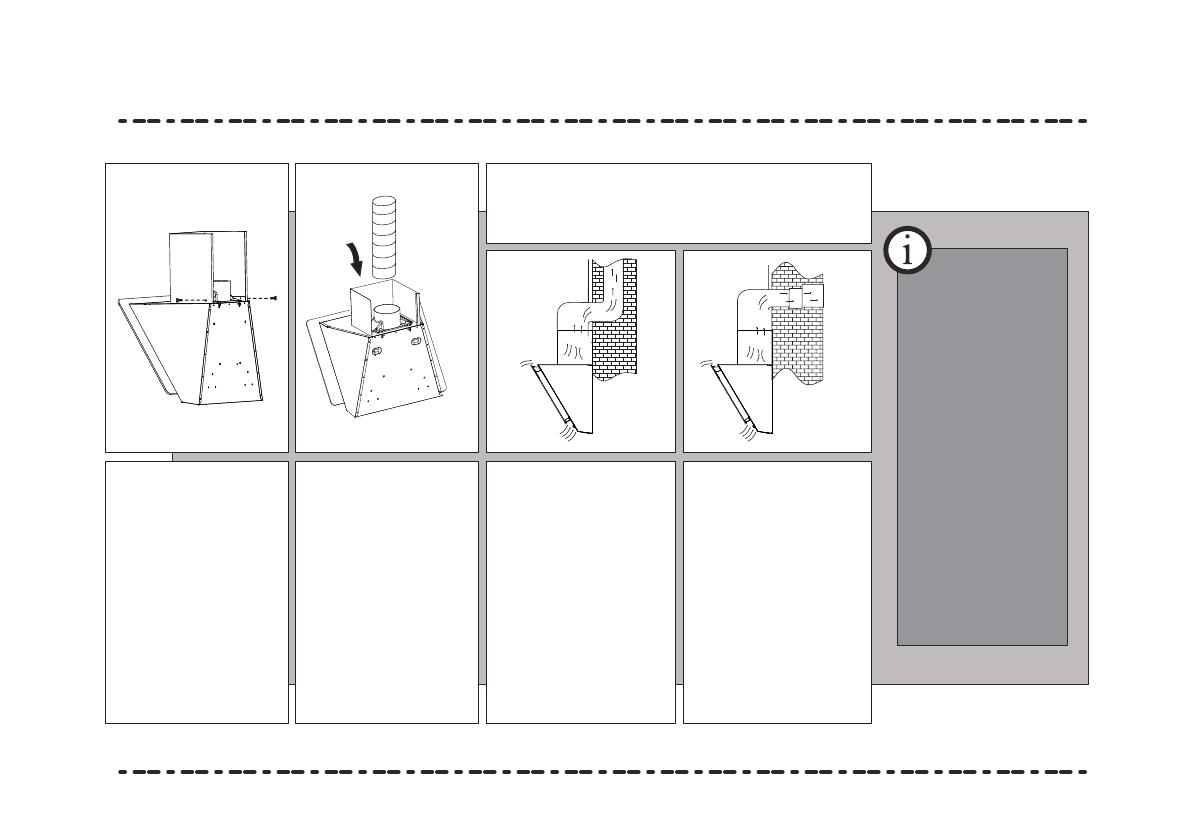 i