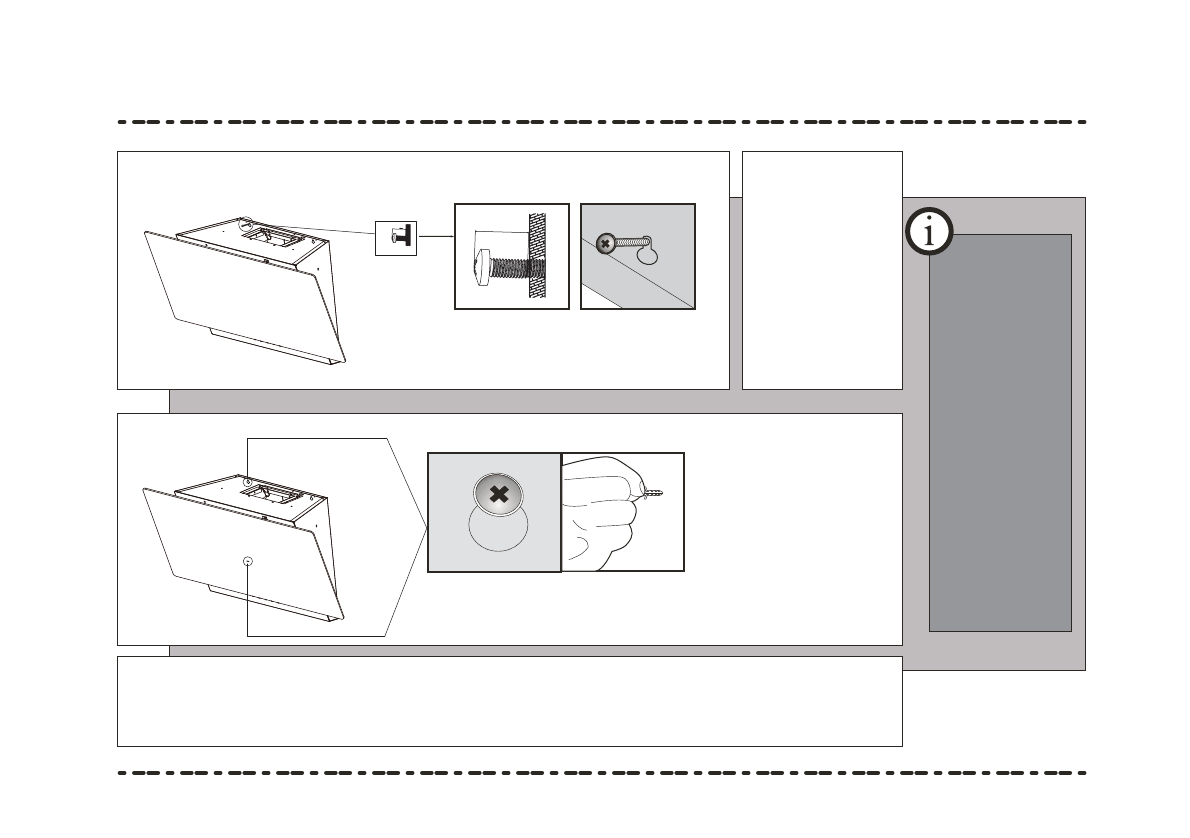 i