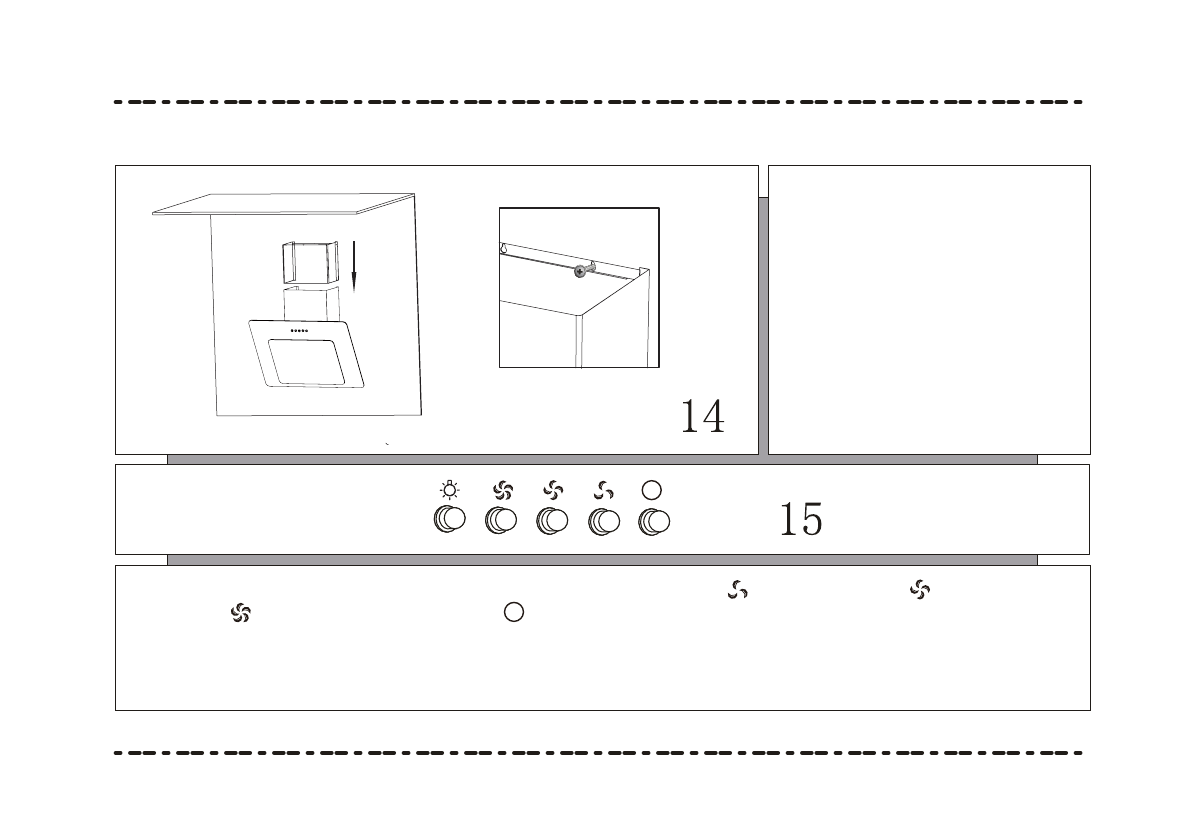 14

15